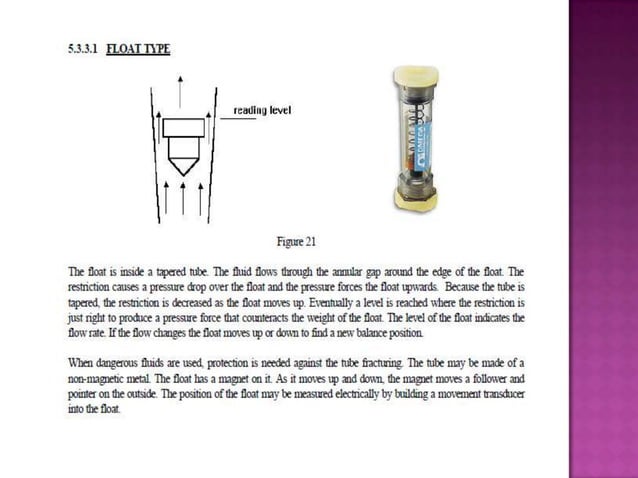 5.3.3.1 FLOAT TYPE

reading level

OMEGA

Figure 21

The float is inside a tapered tube. The fluid flows through the annular gap around the edge of the float. The restriction causes a pressure drop over the float and the pressure forces the float upwards. Because the tube is tapered, the restriction is decreased as the float moves up. Eventually a level is reached where the restriction is just right to produce a pressure force that counteracts the weight of the float. The level of the float indicates the flow rate. If the flow changes the float moves up or down to find a new balance position.

When dangerous fluids are used, protection is needed against the tube fracturing. The tube may be made of a non-magnetic metal. The float has a magnet on it. As it moves up and down, the magnet moves a follower and pointer on the outside. The position of the float may be measured electrically by building a movement transducer into the float.