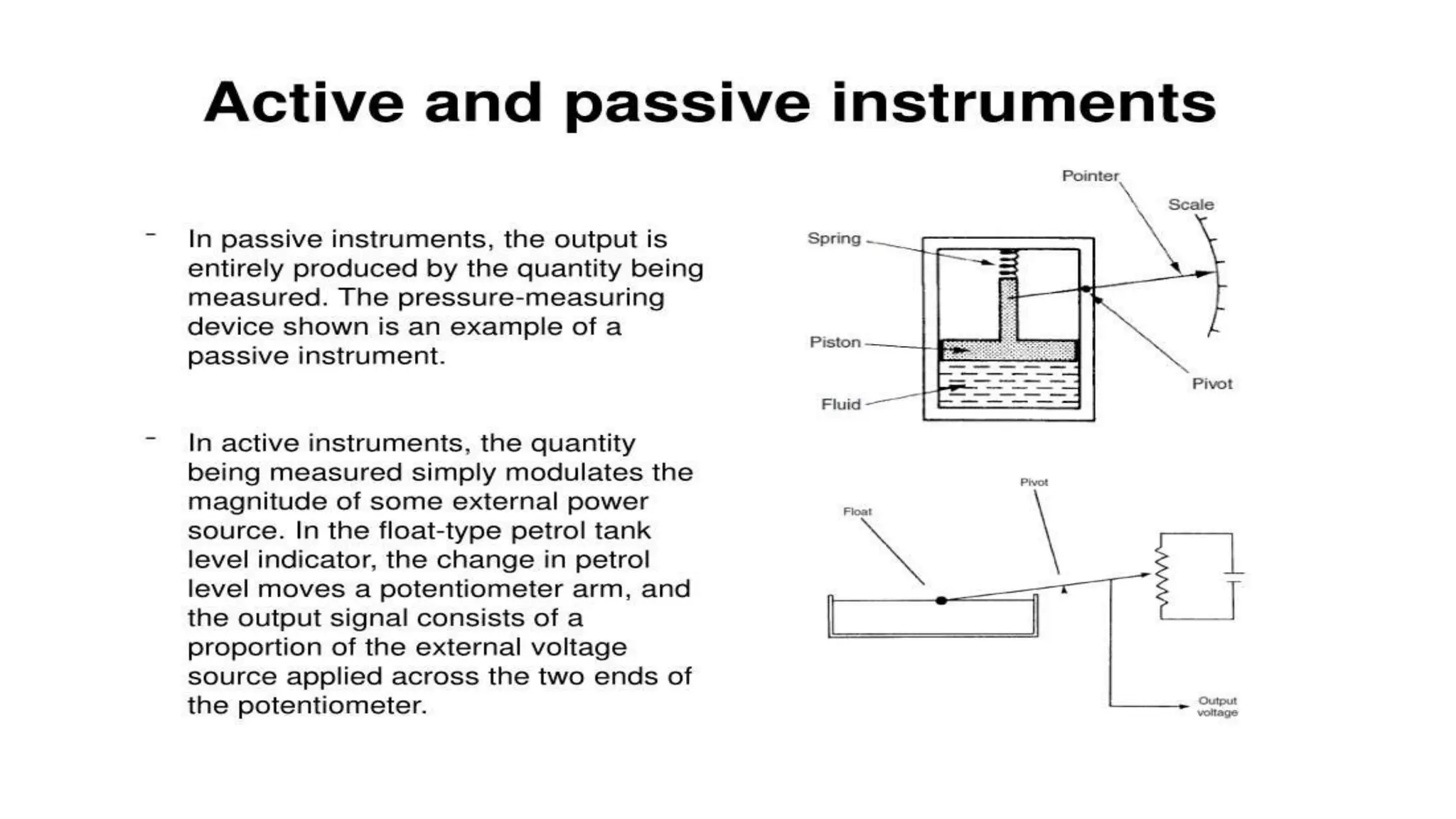 Active and passive instruments

- In passive instruments, the output is entirely produced by the quantity being measured. The pressure-measuring device shown is an example of a passive instrument.

- In active instruments, the quantity being measured simply modulates the magnitude of some external power source. In the float-type petrol tank level indicator, the change in petrol level moves a potentiometer arm, and the output signal consists of a proportion of the external voltage source applied across the two ends of the potentiometer.

Pointer
Scale
Spring
Piston
Fluid
Pivot

Pivot
Float
Output voltage