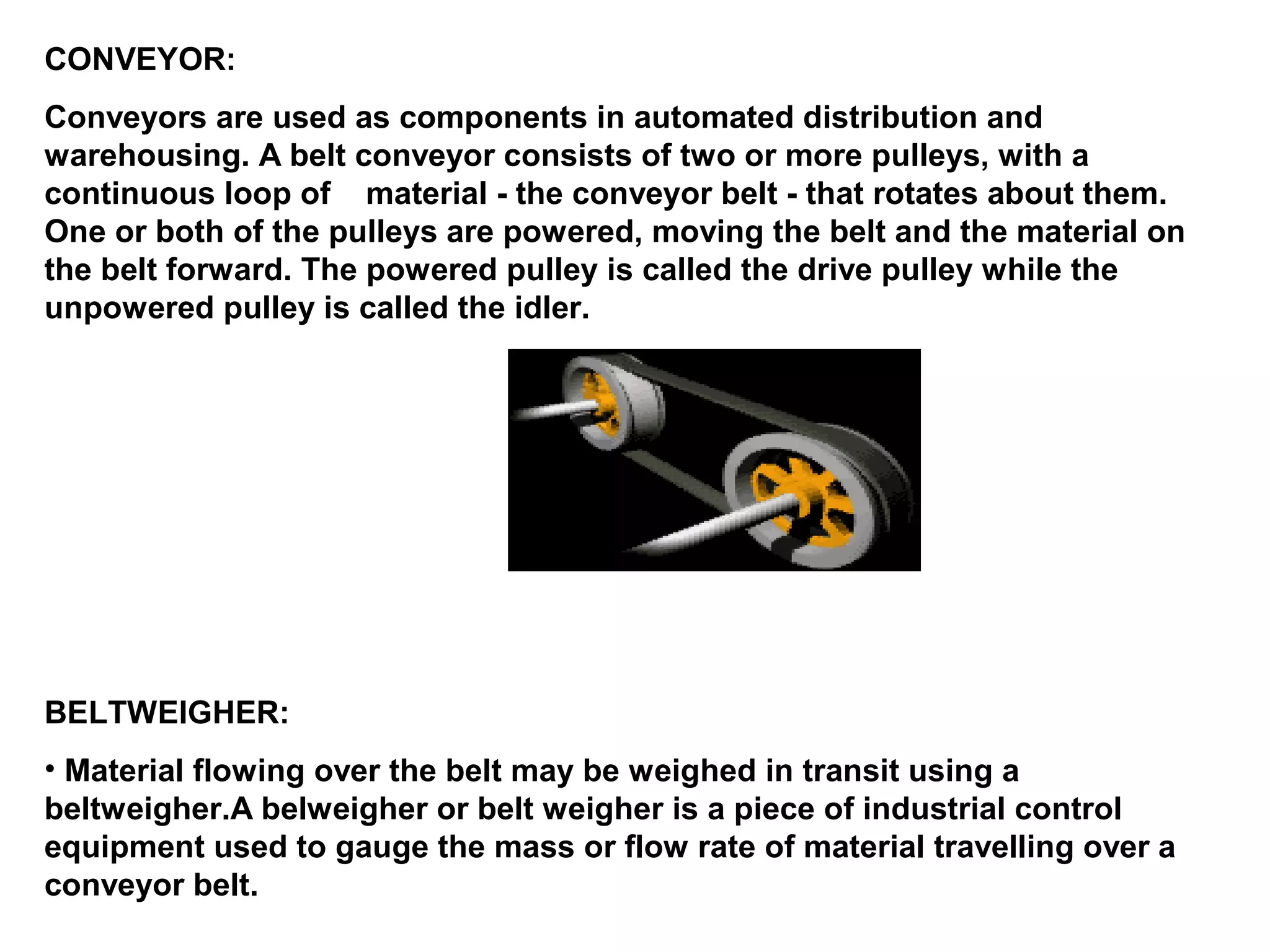 CONVEYOR:

Conveyors are used as components in automated distribution and warehousing. A belt conveyor consists of two or more pulleys, with a continuous loop of material - the conveyor belt - that rotates about them. One or both of the pulleys are powered, moving the belt and the material on the belt forward. The powered pulley is called the drive pulley while the unpowered pulley is called the idler.

BELTWEIGHER:

• Material flowing over the belt may be weighed in transit using a beltweigher.A belweigher or belt weigher is a piece of industrial control equipment used to gauge the mass or flow rate of material travelling over a conveyor belt.