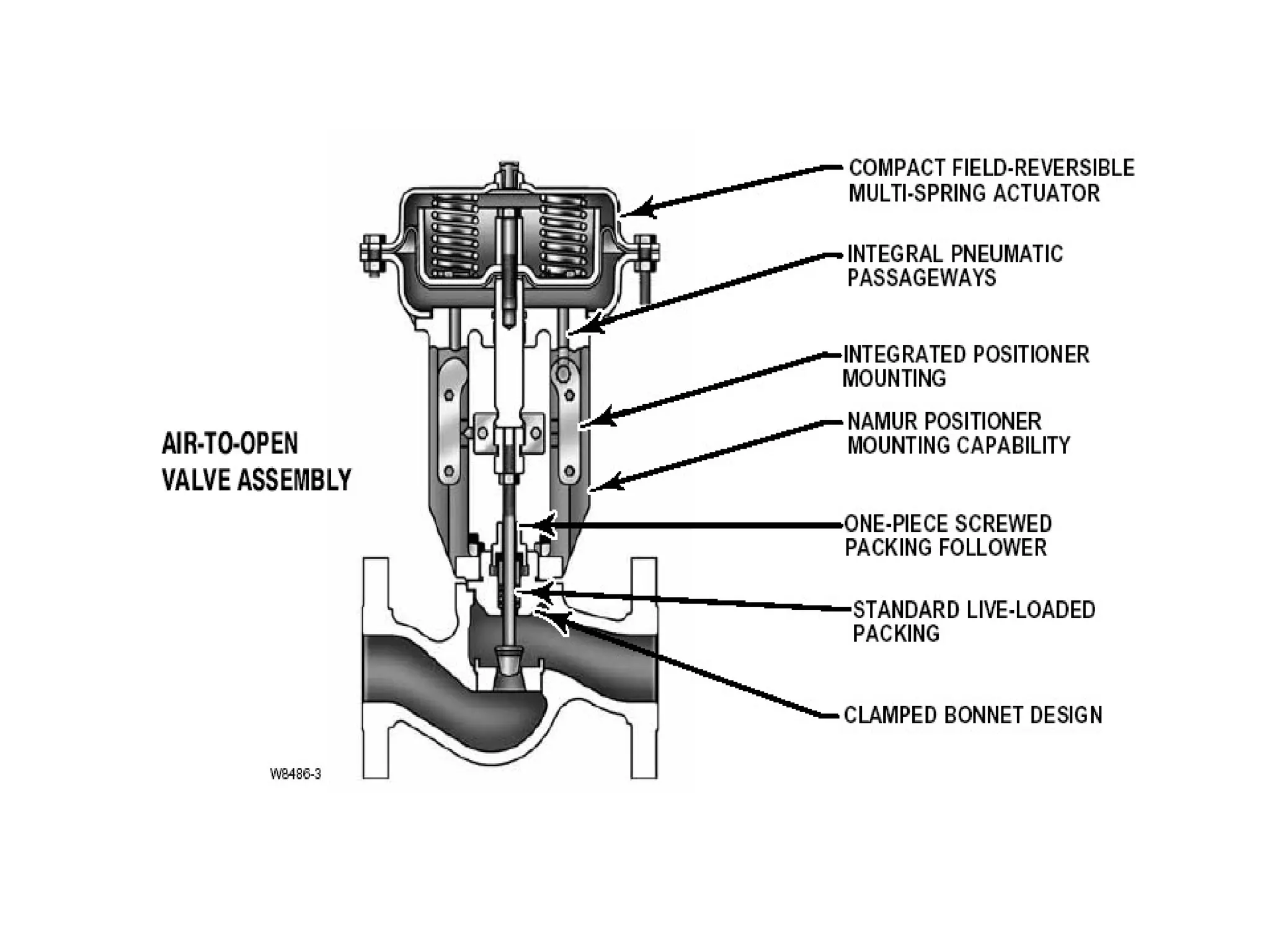 COMPACT FIELD-REVERSIBLE MULTI-SPRING ACTUATOR

INTEGRAL PNEUMATIC PASSAGEWAYS

INTEGRATED POSITIONER MOUNTING

NAMUR POSITIONER MOUNTING CAPABILITY

AIR-TO-OPEN VALVE ASSEMBLY

ONE-PIECE SCREWED PACKING FOLLOWER

STANDARD LIVE-LOADED PACKING

CLAMPED BONNET DESIGN

W8486-3