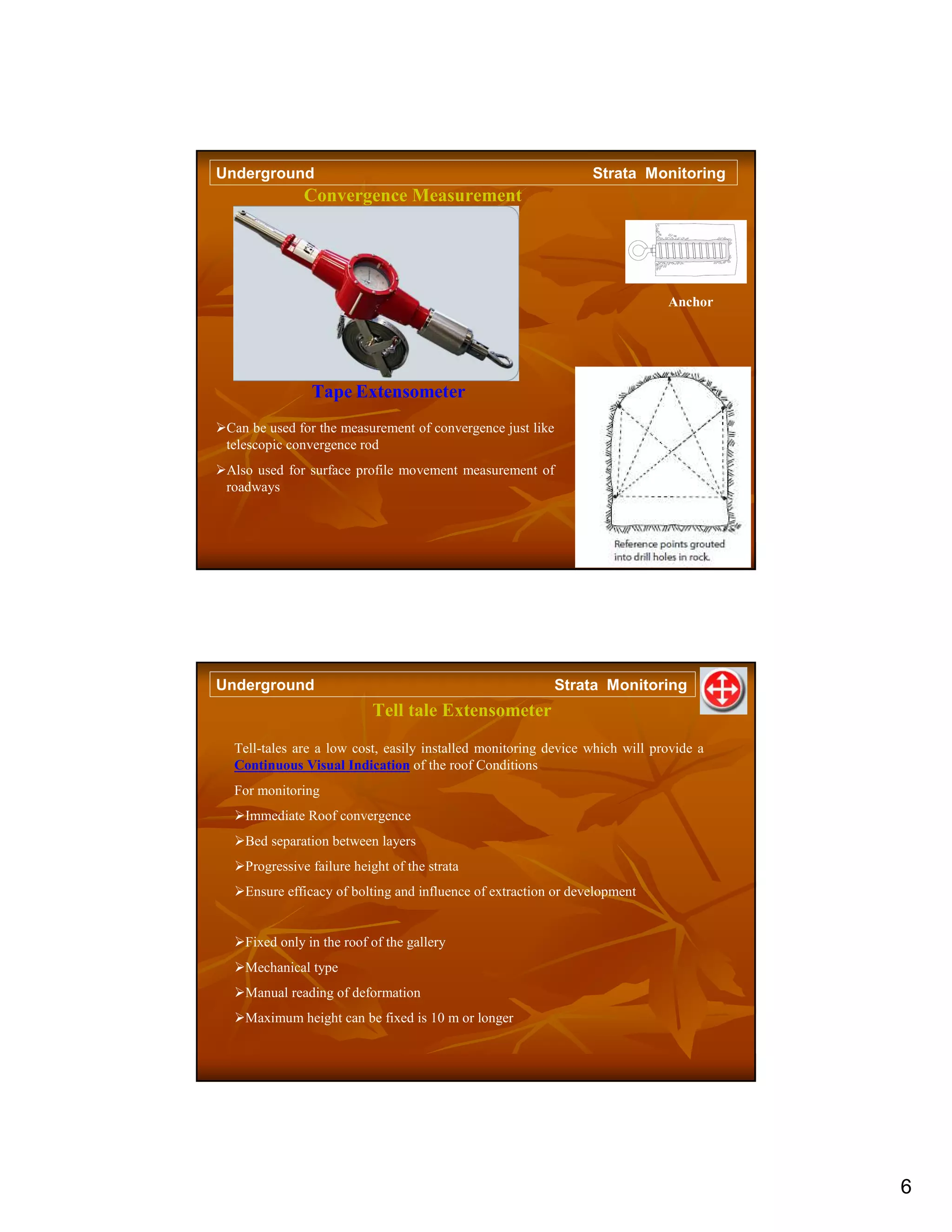 Underground Strata Monitoring

Convergence Measurement

Anchor

Tape Extensometer

➢Can be used for the measurement of convergence just like telescopic convergence rod

➢Also used for surface profile movement measurement of roadways

Reference points grouted into drill holes in rock.

Underground Strata Monitoring

Tell tale Extensometer

Tell-tales are a low cost, easily installed monitoring device which will provide a Continuous Visual Indication of the roof Conditions

For monitoring

➢Immediate Roof convergence

➢Bed separation between layers

➢Progressive failure height of the strata

➢Ensure efficacy of bolting and influence of extraction or development

➢Fixed only in the roof of the gallery

➢Mechanical type

➢Manual reading of deformation

➢Maximum height can be fixed is 10 m or longer

6