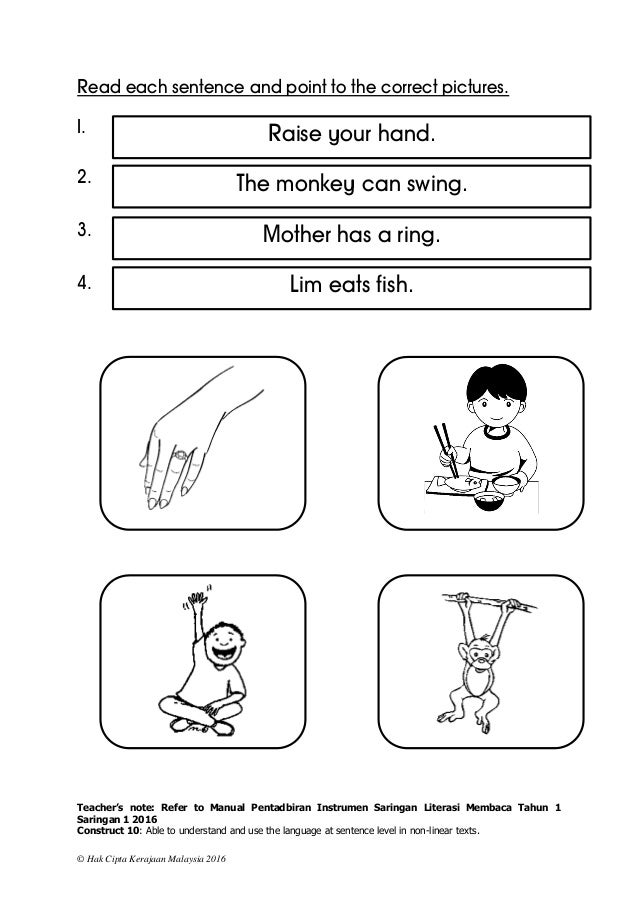 Read each sentence and point to the correct pictures.

1. Raise your hand.

2. The monkey can swing.

3. Mother has a ring.

4. Lim eats fish.

Teacher's note: Refer to Manual Pentadbiran Instrumen Saringan Literasi Membaca Tahun 1 Saringan 1 2016
Construct 10: Able to understand and use the language at sentence level in non-linear texts.

© Hak Cipta Kerajaan Malaysia 2016