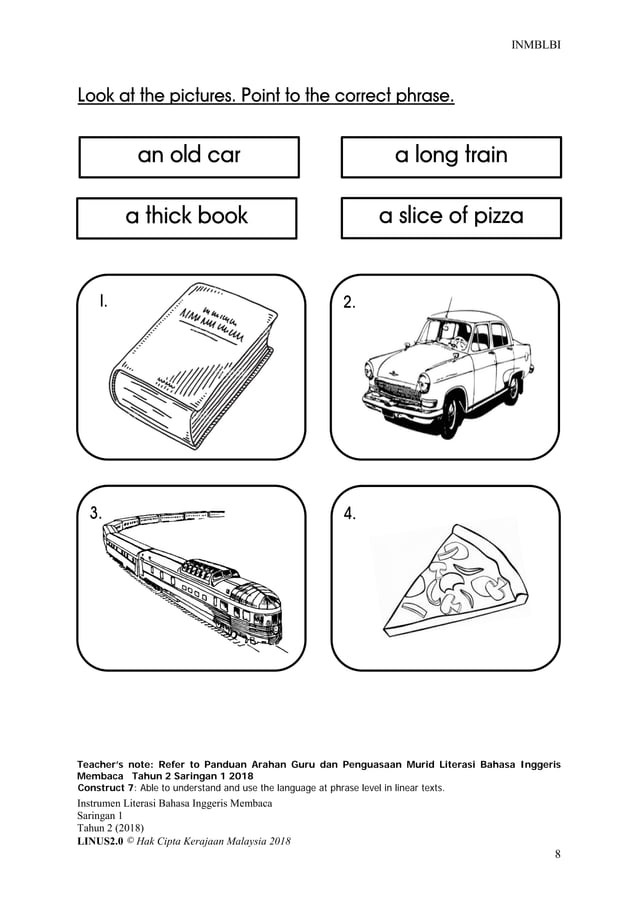 INMBLBI

Look at the pictures. Point to the correct phrase.

an old car

a long train

a thick book

a slice of pizza

1.

2.

3.

4.

Teacher's note: Refer to Panduan Arahan Guru dan Penguasaan Murid Literasi Bahasa Inggeris Membaca Tahun 2 Saringan 1 2018
Construct 7: Able to understand and use the language at phrase level in linear texts.

Instrumen Literasi Bahasa Inggeris Membaca
Saringan 1
Tahun 2 (2018)
LINUS2.0 © Hak Cipta Kerajaan Malaysia 2018

8