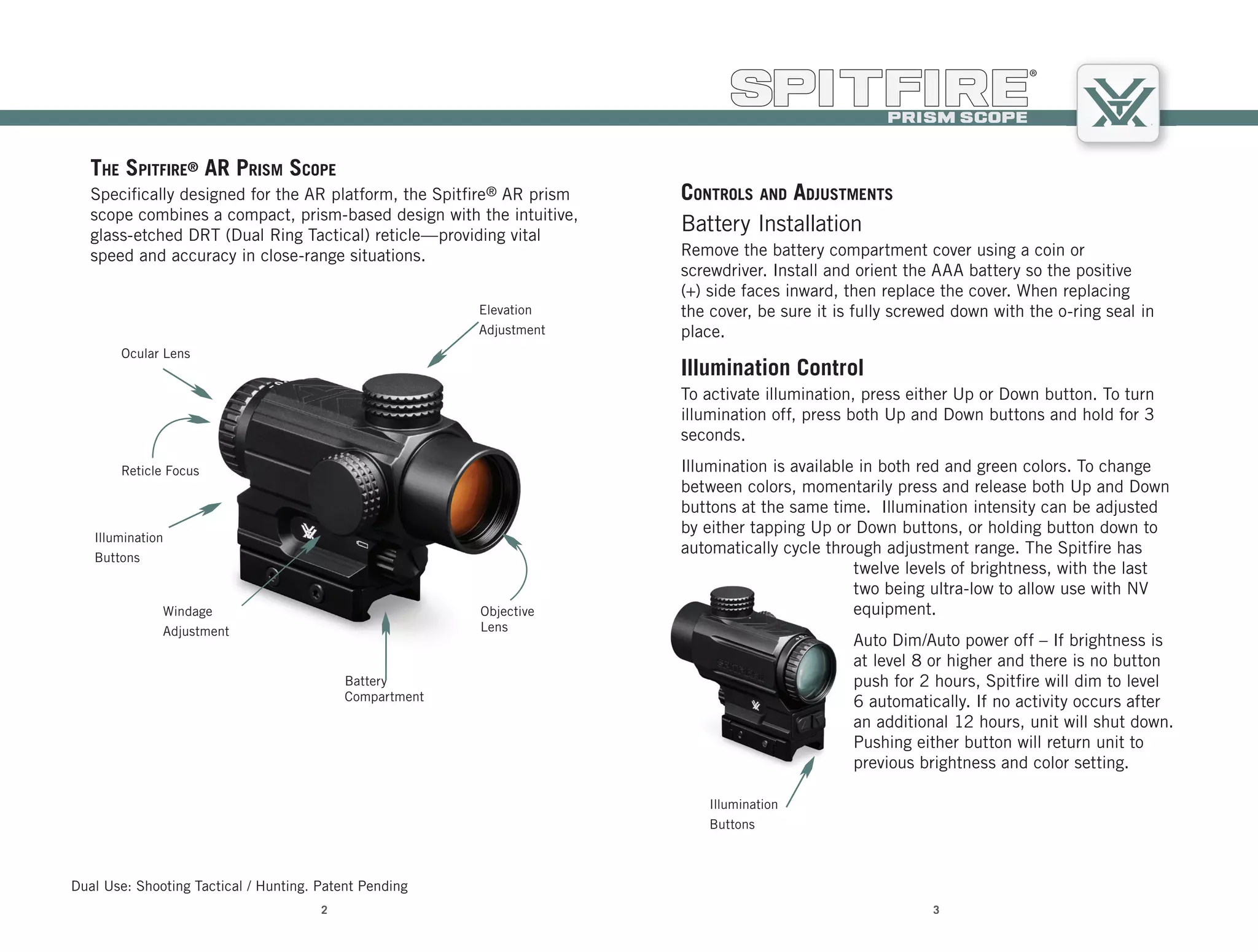 SPITFIRE®
PRISM SCOPE

THE SPITFIRE® AR PRISM SCOPE

Specifically designed for the AR platform, the Spitfire® AR prism scope combines a compact, prism-based design with the intuitive, glass-etched DRT (Dual Ring Tactical) reticle—providing vital speed and accuracy in close-range situations.

Elevation Adjustment

Ocular Lens

Reticle Focus

Illumination Buttons

Windage Adjustment

Objective Lens

Battery Compartment

Dual Use: Shooting Tactical / Hunting. Patent Pending

2

CONTROLS AND ADJUSTMENTS

Battery Installation

Remove the battery compartment cover using a coin or screwdriver. Install and orient the AAA battery so the positive (+) side faces inward, then replace the cover. When replacing the cover, be sure it is fully screwed down with the o-ring seal in place.

Illumination Control

To activate illumination, press either Up or Down button. To turn illumination off, press both Up and Down buttons and hold for 3 seconds.

Illumination is available in both red and green colors. To change between colors, momentarily press and release both Up and Down buttons at the same time. Illumination intensity can be adjusted by either tapping Up or Down buttons, or holding button down to automatically cycle through adjustment range. The Spitfire has twelve levels of brightness, with the last two being ultra-low to allow use with NV equipment.

Auto Dim/Auto power off – If brightness is at level 8 or higher and there is no button push for 2 hours, Spitfire will dim to level 6 automatically. If no activity occurs after an additional 12 hours, unit will shut down. Pushing either button will return unit to previous brightness and color setting.

Illumination Buttons

3