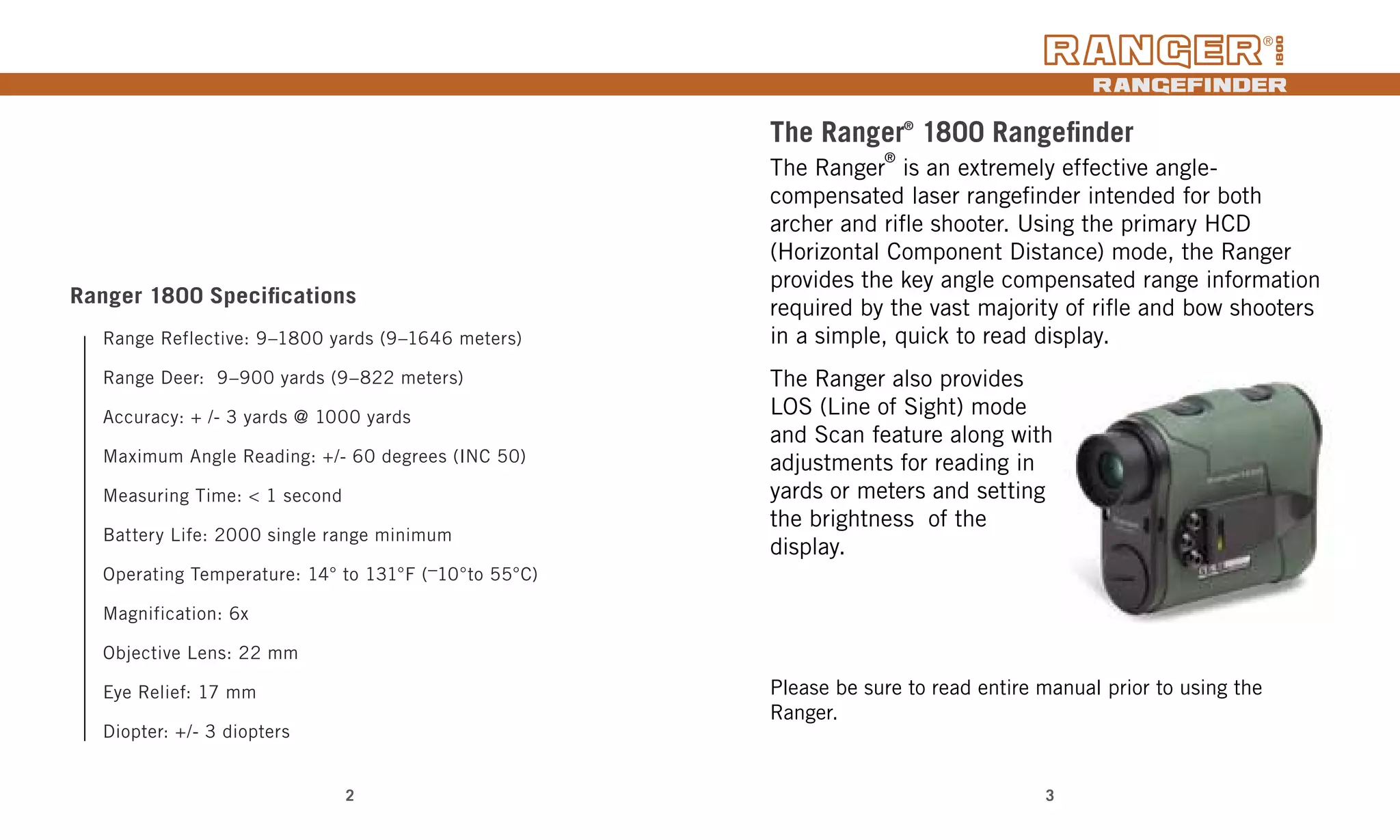 RANGER® 1800
RANGEFINDER

Ranger 1800 Specifications

Range Reflective: 9–1800 yards (9–1646 meters)

Range Deer: 9–900 yards (9–822 meters)

Accuracy: + /- 3 yards @ 1000 yards

Maximum Angle Reading: +/- 60 degrees (INC 50)

Measuring Time: < 1 second

Battery Life: 2000 single range minimum

Operating Temperature: 14° to 131°F (−10°to 55°C)

Magnification: 6x

Objective Lens: 22 mm

Eye Relief: 17 mm

Diopter: +/- 3 diopters

2

The Ranger® 1800 Rangefinder

The Ranger® is an extremely effective angle-compensated laser rangefinder intended for both archer and rifle shooter. Using the primary HCD (Horizontal Component Distance) mode, the Ranger provides the key angle compensated range information required by the vast majority of rifle and bow shooters in a simple, quick to read display.

The Ranger also provides LOS (Line of Sight) mode and Scan feature along with adjustments for reading in yards or meters and setting the brightness of the display.

Please be sure to read entire manual prior to using the Ranger.

3