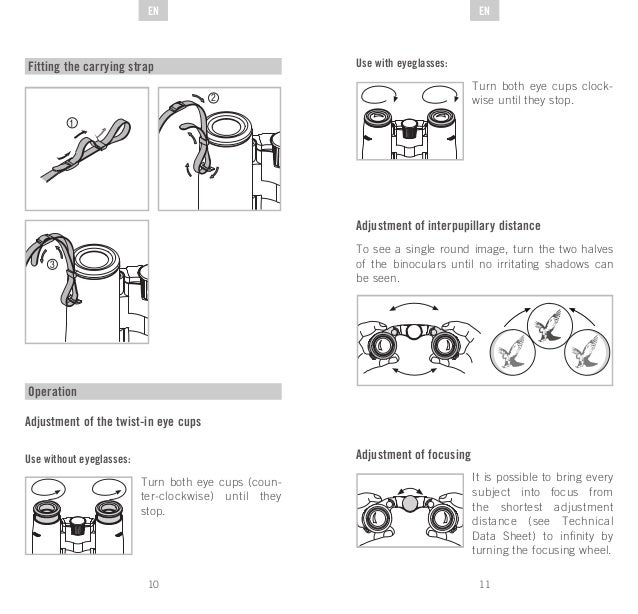 EN

Fitting the carrying strap

①

②

③

Operation

Adjustment of the twist-in eye cups

Use without eyeglasses:

Turn both eye cups (counter-clockwise) until they stop.

10

EN

Use with eyeglasses:

Turn both eye cups clockwise until they stop.

Adjustment of interpupillary distance

To see a single round image, turn the two halves of the binoculars until no irritating shadows can be seen.

Adjustment of focusing

It is possible to bring every subject into focus from the shortest adjustment distance (see Technical Data Sheet) to infinity by turning the focusing wheel.

11