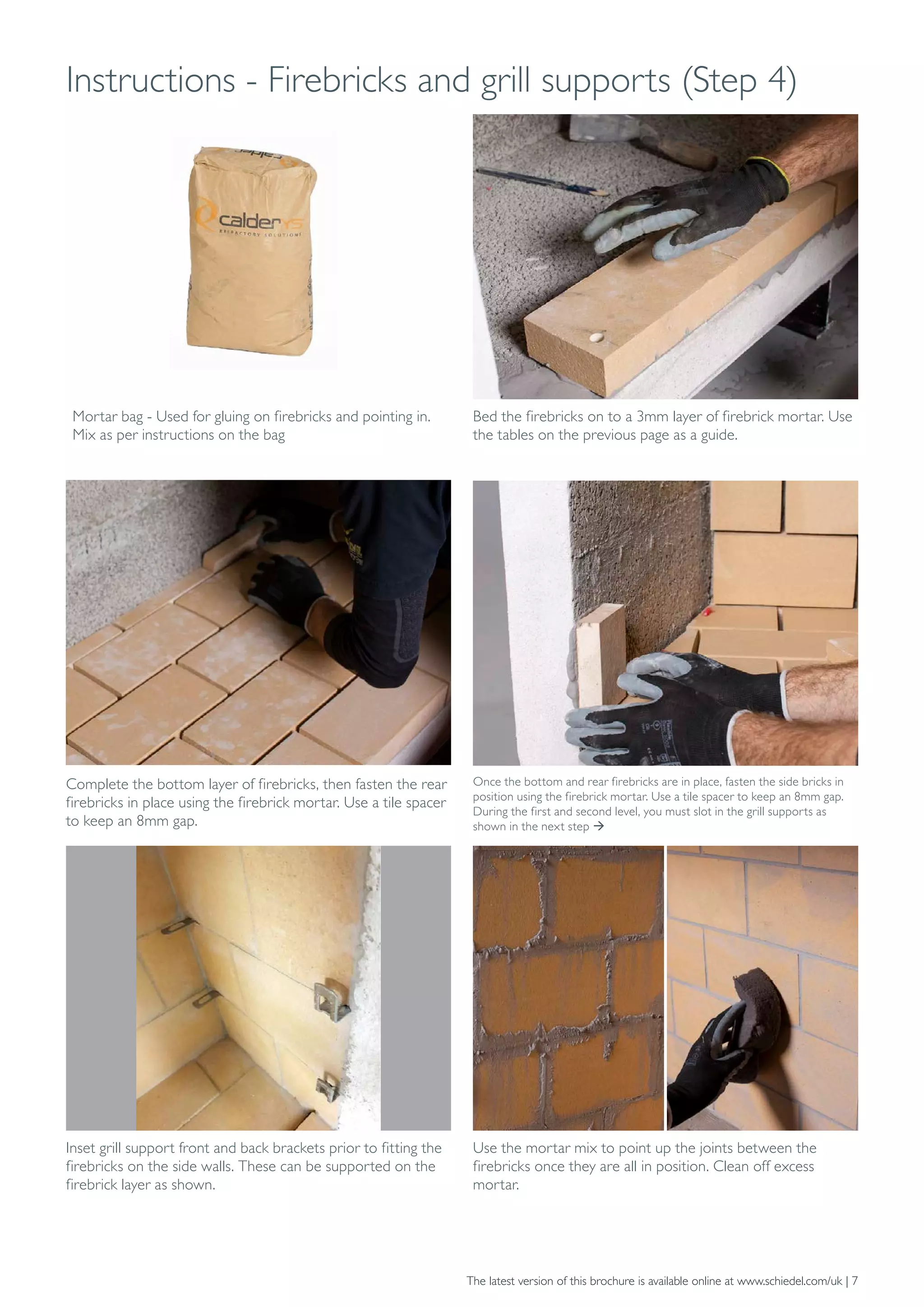 Instructions - Firebricks and grill supports (Step 4)

calderys
REFRACTORY SOLUTIONS

Mortar bag - Used for gluing on firebricks and pointing in. Mix as per instructions on the bag

Bed the firebricks on to a 3mm layer of firebrick mortar. Use the tables on the previous page as a guide.

Complete the bottom layer of firebricks, then fasten the rear firebricks in place using the firebrick mortar. Use a tile spacer to keep an 8mm gap.

Once the bottom and rear firebricks are in place, fasten the side bricks in position using the firebrick mortar. Use a tile spacer to keep an 8mm gap. During the first and second level, you must slot in the grill supports as shown in the next step →

Inset grill support front and back brackets prior to fitting the firebricks on the side walls. These can be supported on the firebrick layer as shown.

Use the mortar mix to point up the joints between the firebricks once they are all in position. Clean off excess mortar.

The latest version of this brochure is available online at www.schiedel.com/uk | 7