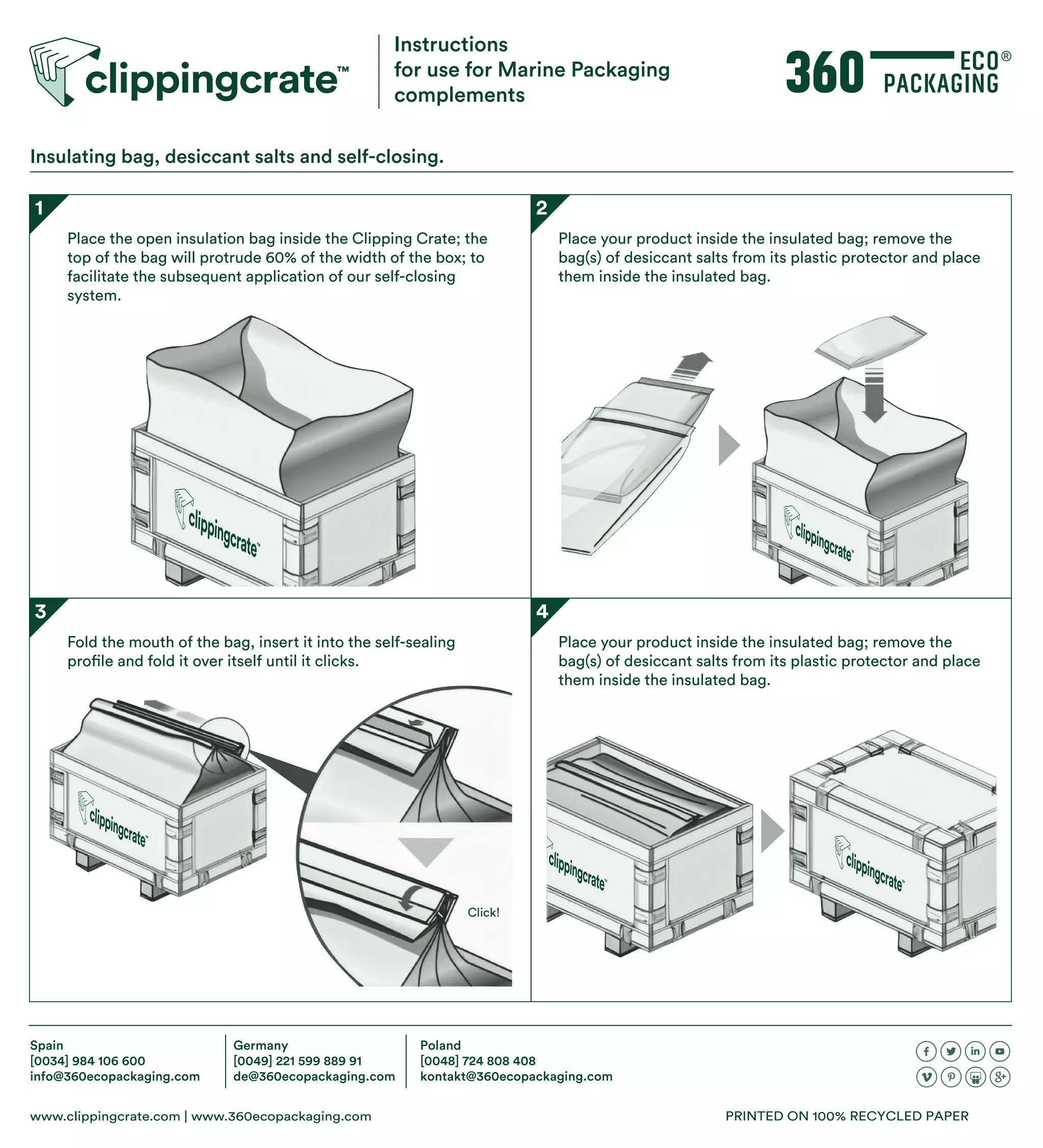 clippingcrate™

Instructions
for use for Marine Packaging
complements

360 ECO® PACKAGING

Insulating bag, desiccant salts and self-closing.

1

Place the open insulation bag inside the Clipping Crate; the top of the bag will protrude 60% of the width of the box; to facilitate the subsequent application of our self-closing system.

clippingcrate™

2

Place your product inside the insulated bag; remove the bag(s) of desiccant salts from its plastic protector and place them inside the insulated bag.

clippingcrate™

3

Fold the mouth of the bag, insert it into the self-sealing profile and fold it over itself until it clicks.

clippingcrate™

Click!

4

Place your product inside the insulated bag; remove the bag(s) of desiccant salts from its plastic protector and place them inside the insulated bag.

clippingcrate™

clippingcrate™

Spain
[0034] 984 106 600
info@360ecopackaging.com

Germany
[0049] 221 599 889 91
de@360ecopackaging.com

Poland
[0048] 724 808 408
kontakt@360ecopackaging.com

www.clippingcrate.com | www.360ecopackaging.com

PRINTED ON 100% RECYCLED PAPER