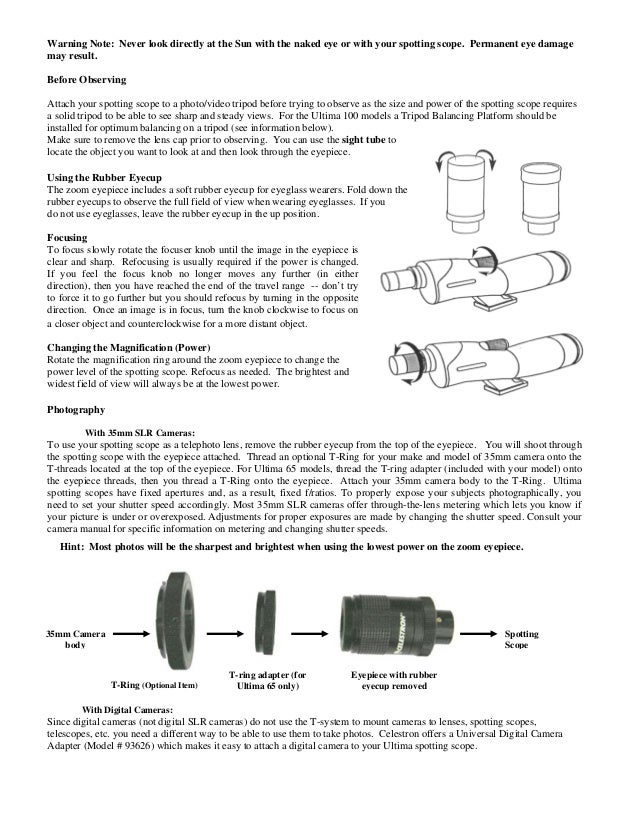 Warning Note: Never look directly at the Sun with the naked eye or with your spotting scope. Permanent eye damage may result.

Before Observing

Attach your spotting scope to a photo/video tripod before trying to observe as the size and power of the spotting scope requires a solid tripod to be able to see sharp and steady views. For the Ultima 100 models a Tripod Balancing Platform should be installed for optimum balancing on a tripod (see information below).
Make sure to remove the lens cap prior to observing. You can use the sight tube to locate the object you want to look at and then look through the eyepiece.

Using the Rubber Eyecup
The zoom eyepiece includes a soft rubber eyecup for eyeglass wearers. Fold down the rubber eyecups to observe the full field of view when wearing eyeglasses. If you do not use eyeglasses, leave the rubber eyecup in the up position.

Focusing
To focus slowly rotate the focuser knob until the image in the eyepiece is clear and sharp. Refocusing is usually required if the power is changed. If you feel the focus knob no longer moves any further (in either direction), then you have reached the end of the travel range -- don't try to force it to go further but you should refocus by turning in the opposite direction. Once an image is in focus, turn the knob clockwise to focus on a closer object and counterclockwise for a more distant object.

Changing the Magnification (Power)
Rotate the magnification ring around the zoom eyepiece to change the power level of the spotting scope. Refocus as needed. The brightest and widest field of view will always be at the lowest power.

Photography

With 35mm SLR Cameras:
To use your spotting scope as a telephoto lens, remove the rubber eyecup from the top of the eyepiece. You will shoot through the spotting scope with the eyepiece attached. Thread an optional T-Ring for your make and model of 35mm camera onto the T-threads located at the top of the eyepiece. For Ultima 65 models, thread the T-ring adapter (included with your model) onto the eyepiece threads, then you thread a T-Ring onto the eyepiece. Attach your 35mm camera body to the T-Ring. Ultima spotting scopes have fixed apertures and, as a result, fixed f/ratios. To properly expose your subjects photographically, you need to set your shutter speed accordingly. Most 35mm SLR cameras offer through-the-lens metering which lets you know if your picture is under or overexposed. Adjustments for proper exposures are made by changing the shutter speed. Consult your camera manual for specific information on metering and changing shutter speeds.

Hint: Most photos will be the sharpest and brightest when using the lowest power on the zoom eyepiece.

35mm Camera body

T-Ring (Optional Item)

T-ring adapter (for Ultima 65 only)

CELESTRON

Eyepiece with rubber eyecup removed

Spotting Scope

With Digital Cameras:
Since digital cameras (not digital SLR cameras) do not use the T-system to mount cameras to lenses, spotting scopes, telescopes, etc. you need a different way to be able to use them to take photos. Celestron offers a Universal Digital Camera Adapter (Model # 93626) which makes it easy to attach a digital camera to your Ultima spotting scope.