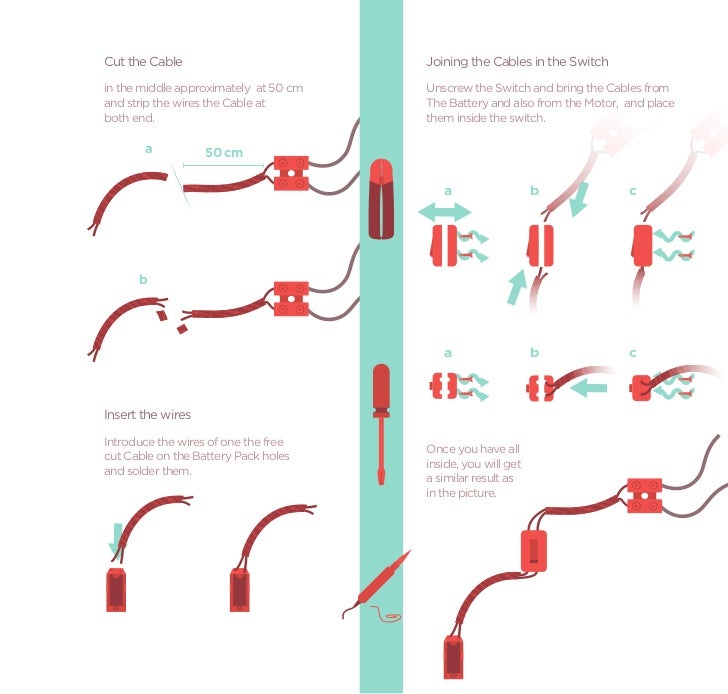 Cut the Cable

in the middle approximately at 50 cm and strip the wires the Cable at both end.

a

50 cm

b

Insert the wires

Introduce the wires of one the free cut Cable on the Battery Pack holes and solder them.

Joining the Cables in the Switch

Unscrew the Switch and bring the Cables from The Battery and also from the Motor, and place them inside the switch.

a

b

c

a

b

c

Once you have all inside, you will get a similar result as in the picture.