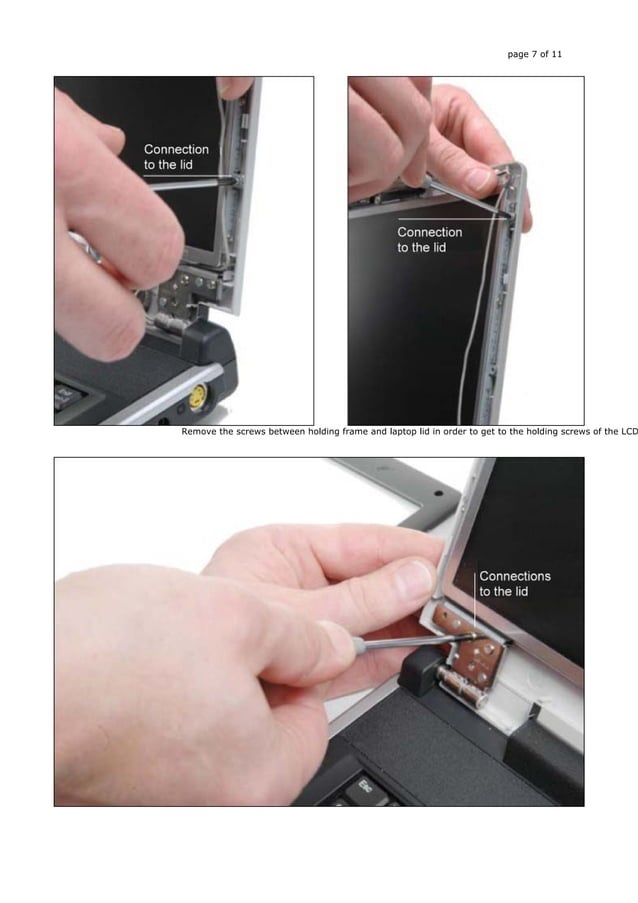 page 7 of 11

Connection to the lid

Connection to the lid

Remove the screws between holding frame and laptop lid in order to get to the holding screws of the LCD

Connections to the lid

Esc