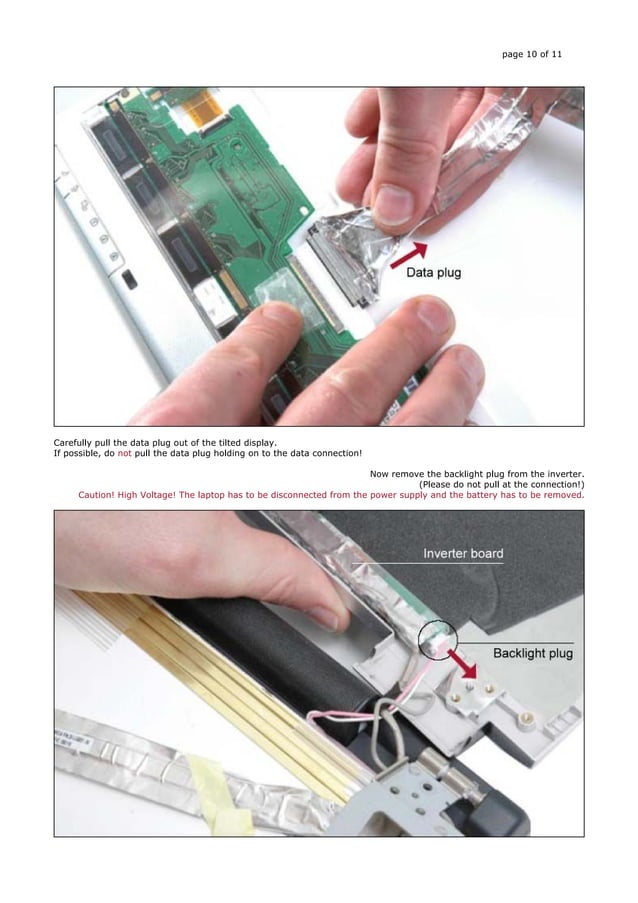 page 10 of 11

Data plug

Carefully pull the data plug out of the tilted display.
If possible, do not pull the data plug holding on to the data connection!

Now remove the backlight plug from the inverter.
(Please do not pull at the connection!)
Caution! High Voltage! The laptop has to be disconnected from the power supply and the battery has to be removed.

Inverter board

Backlight plug