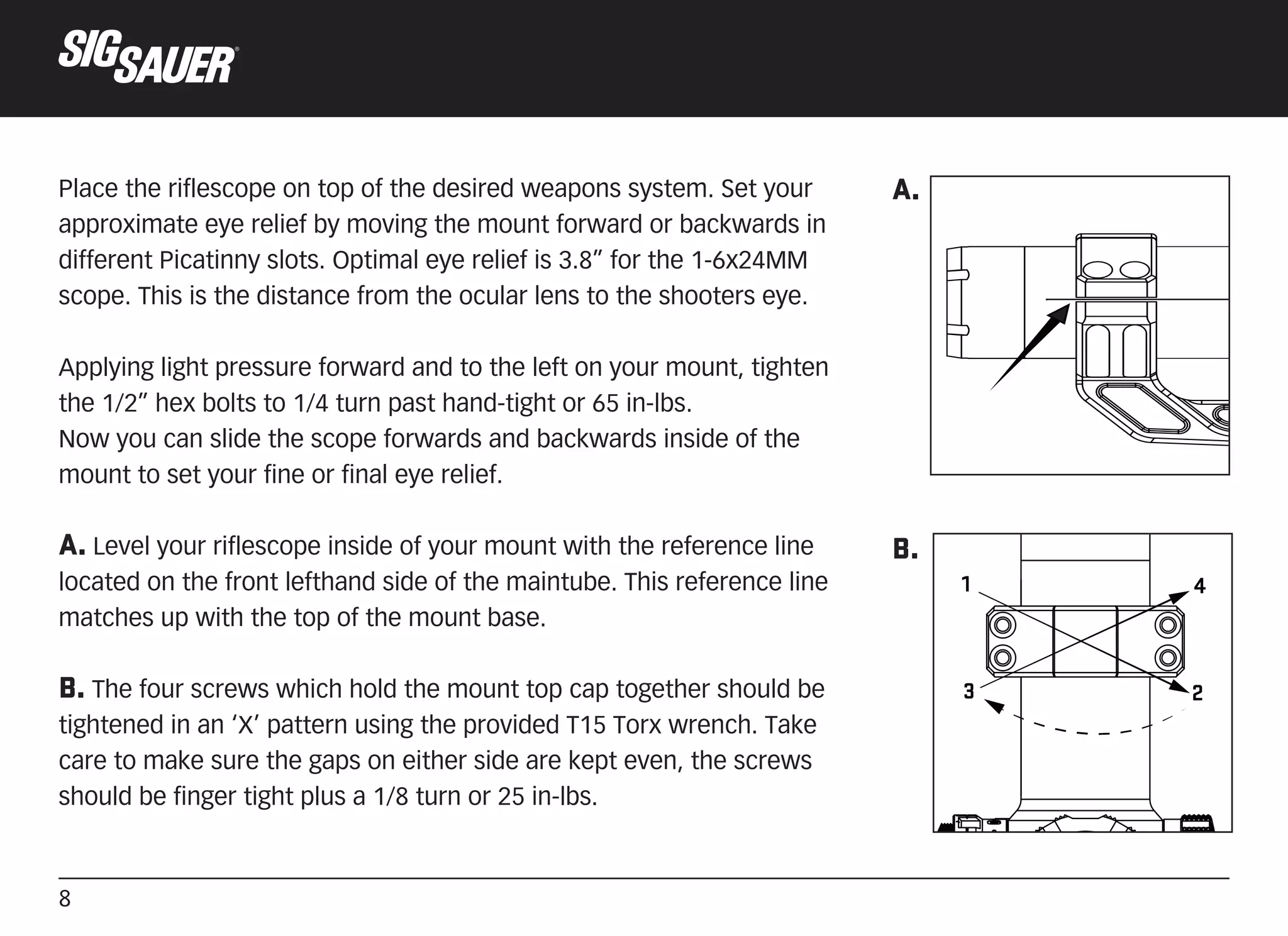 SIG SAUER

Place the riflescope on top of the desired weapons system. Set your approximate eye relief by moving the mount forward or backwards in different Picatinny slots. Optimal eye relief is 3.8” for the 1-6x24MM scope. This is the distance from the ocular lens to the shooters eye.

Applying light pressure forward and to the left on your mount, tighten the 1/2” hex bolts to 1/4 turn past hand-tight or 65 in-lbs.
Now you can slide the scope forwards and backwards inside of the mount to set your fine or final eye relief.

A. Level your riflescope inside of your mount with the reference line located on the front lefthand side of the maintube. This reference line matches up with the top of the mount base.

B. The four screws which hold the mount top cap together should be tightened in an ‘X’ pattern using the provided T15 Torx wrench. Take care to make sure the gaps on either side are kept even, the screws should be finger tight plus a 1/8 turn or 25 in-lbs.

A.

B.

1

4

3

2

8