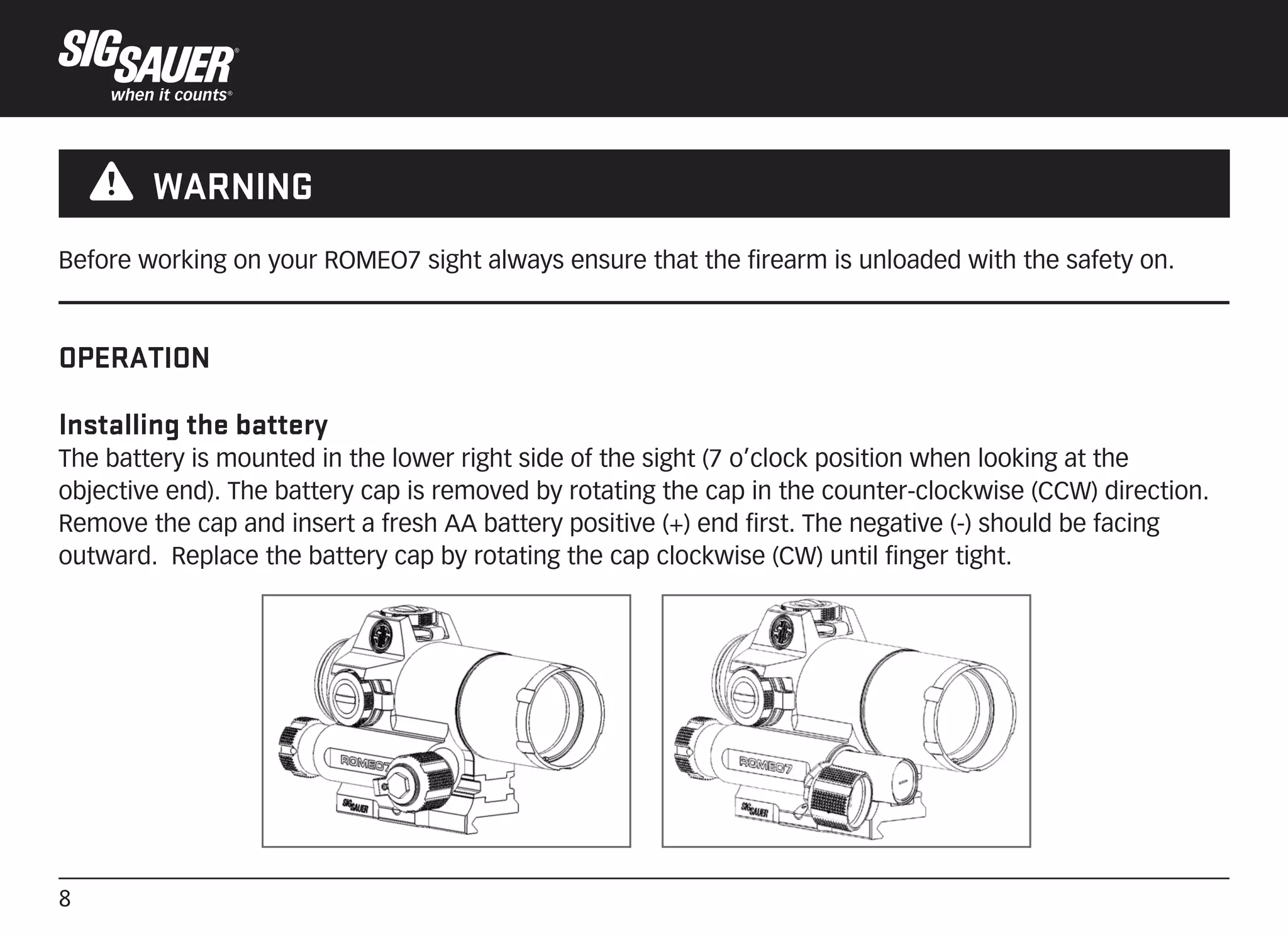 SIG SAUER®
when it counts®

WARNING

Before working on your ROMEO7 sight always ensure that the firearm is unloaded with the safety on.

OPERATION

Installing the battery
The battery is mounted in the lower right side of the sight (7 o'clock position when looking at the objective end). The battery cap is removed by rotating the cap in the counter-clockwise (CCW) direction. Remove the cap and insert a fresh AA battery positive (+) end first. The negative (-) should be facing outward. Replace the battery cap by rotating the cap clockwise (CW) until finger tight.

ROMEO7
SIG SAUER

ROMEO7
SIG SAUER

8