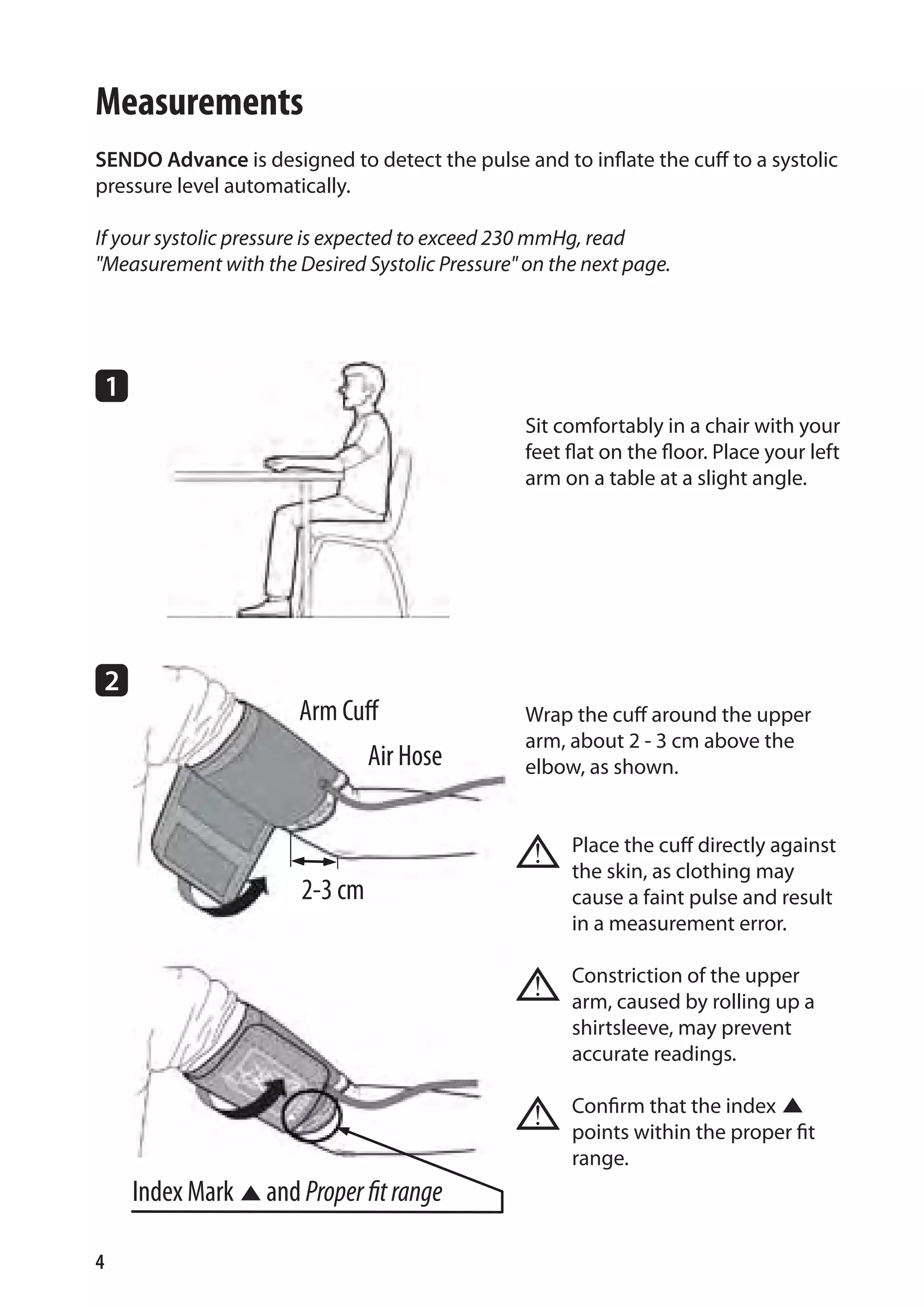 Measurements

SENDO Advance is designed to detect the pulse and to inflate the cuff to a systolic pressure level automatically.

If your systolic pressure is expected to exceed 230 mmHg, read "Measurement with the Desired Systolic Pressure" on the next page.

1

Sit comfortably in a chair with your feet flat on the floor. Place your left arm on a table at a slight angle.

2

Arm Cuff

Air Hose

2-3 cm

Wrap the cuff around the upper arm, about 2 - 3 cm above the elbow, as shown.

Place the cuff directly against the skin, as clothing may cause a faint pulse and result in a measurement error.

Constriction of the upper arm, caused by rolling up a shirtsleeve, may prevent accurate readings.

Confirm that the index ▲ points within the proper fit range.

Index Mark ▲ and Proper fit range

4