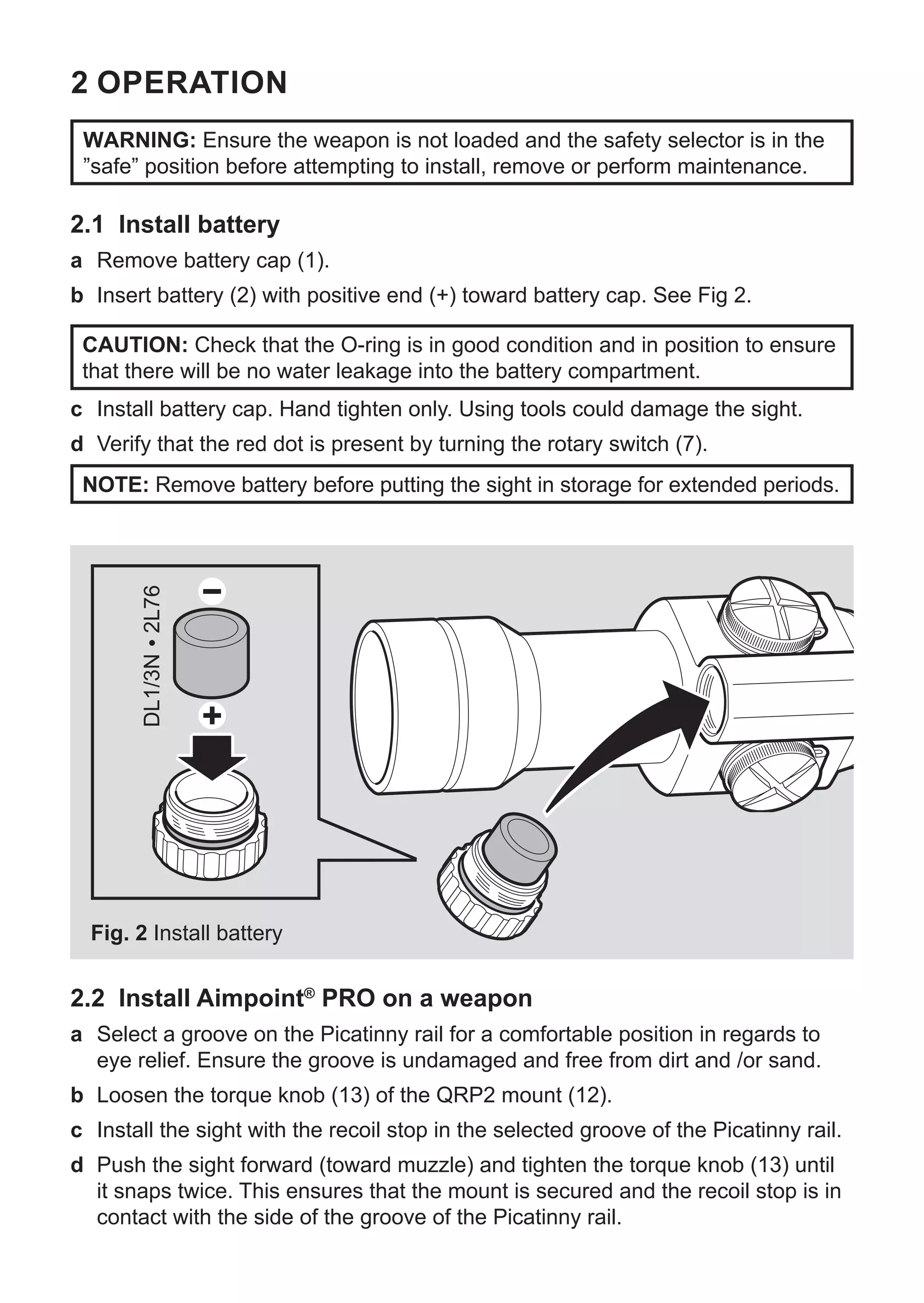 2 OPERATION

WARNING: Ensure the weapon is not loaded and the safety selector is in the ”safe” position before attempting to install, remove or perform maintenance.

2.1 Install battery

a Remove battery cap (1).

b Insert battery (2) with positive end (+) toward battery cap. See Fig 2.

CAUTION: Check that the O-ring is in good condition and in position to ensure that there will be no water leakage into the battery compartment.

c Install battery cap. Hand tighten only. Using tools could damage the sight.

d Verify that the red dot is present by turning the rotary switch (7).

NOTE: Remove battery before putting the sight in storage for extended periods.

DL1/3N • 2L76

−

+

Fig. 2 Install battery

2.2 Install Aimpoint® PRO on a weapon

a Select a groove on the Picatinny rail for a comfortable position in regards to eye relief. Ensure the groove is undamaged and free from dirt and /or sand.

b Loosen the torque knob (13) of the QRP2 mount (12).

c Install the sight with the recoil stop in the selected groove of the Picatinny rail.

d Push the sight forward (toward muzzle) and tighten the torque knob (13) until it snaps twice. This ensures that the mount is secured and the recoil stop is in contact with the side of the groove of the Picatinny rail.