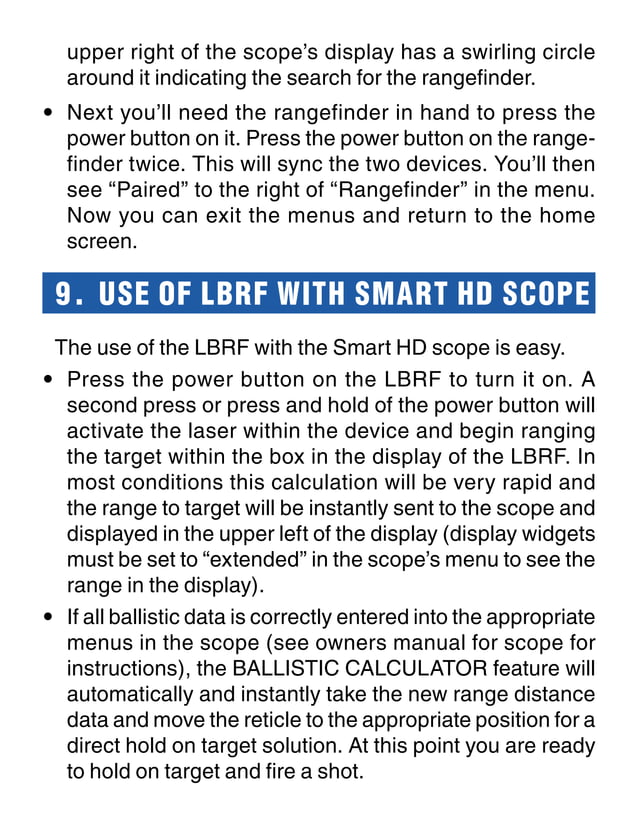 upper right of the scope's display has a swirling circle around it indicating the search for the rangefinder.

• Next you'll need the rangefinder in hand to press the power button on it. Press the power button on the rangefinder twice. This will sync the two devices. You'll then see "Paired" to the right of "Rangefinder" in the menu. Now you can exit the menus and return to the home screen.

9. USE OF LBRF WITH SMART HD SCOPE

The use of the LBRF with the Smart HD scope is easy.

• Press the power button on the LBRF to turn it on. A second press or press and hold of the power button will activate the laser within the device and begin ranging the target within the box in the display of the LBRF. In most conditions this calculation will be very rapid and the range to target will be instantly sent to the scope and displayed in the upper left of the display (display widgets must be set to "extended" in the scope's menu to see the range in the display).

• If all ballistic data is correctly entered into the appropriate menus in the scope (see owners manual for scope for instructions), the BALLISTIC CALCULATOR feature will automatically and instantly take the new range distance data and move the reticle to the appropriate position for a direct hold on target solution. At this point you are ready to hold on target and fire a shot.