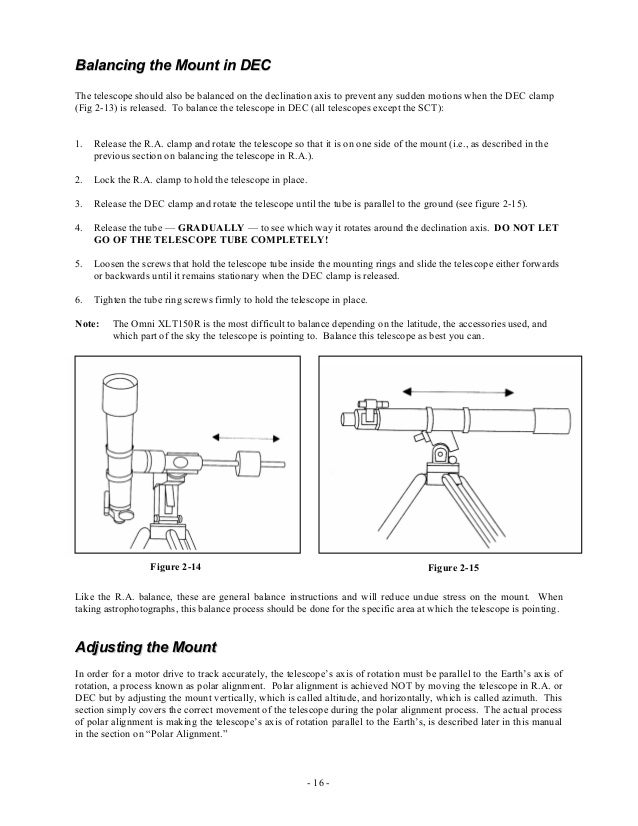 Balancing the Mount in DEC

The telescope should also be balanced on the declination axis to prevent any sudden motions when the DEC clamp (Fig 2-13) is released. To balance the telescope in DEC (all telescopes except the SCT):

1. Release the R.A. clamp and rotate the telescope so that it is on one side of the mount (i.e., as described in the previous section on balancing the telescope in R.A.).

2. Lock the R.A. clamp to hold the telescope in place.

3. Release the DEC clamp and rotate the telescope until the tube is parallel to the ground (see figure 2-15).

4. Release the tube — GRADUALLY — to see which way it rotates around the declination axis. DO NOT LET GO OF THE TELESCOPE TUBE COMPLETELY!

5. Loosen the screws that hold the telescope tube inside the mounting rings and slide the telescope either forwards or backwards until it remains stationary when the DEC clamp is released.

6. Tighten the tube ring screws firmly to hold the telescope in place.

Note: The Omni XLT150R is the most difficult to balance depending on the latitude, the accessories used, and which part of the sky the telescope is pointing to. Balance this telescope as best you can.

Figure 2-14

Figure 2-15

Like the R.A. balance, these are general balance instructions and will reduce undue stress on the mount. When taking astrophotographs, this balance process should be done for the specific area at which the telescope is pointing.

Adjusting the Mount

In order for a motor drive to track accurately, the telescope's axis of rotation must be parallel to the Earth's axis of rotation, a process known as polar alignment. Polar alignment is achieved NOT by moving the telescope in R.A. or DEC but by adjusting the mount vertically, which is called altitude, and horizontally, which is called azimuth. This section simply covers the correct movement of the telescope during the polar alignment process. The actual process of polar alignment is making the telescope's axis of rotation parallel to the Earth's, is described later in this manual in the section on "Polar Alignment."

- 16 -