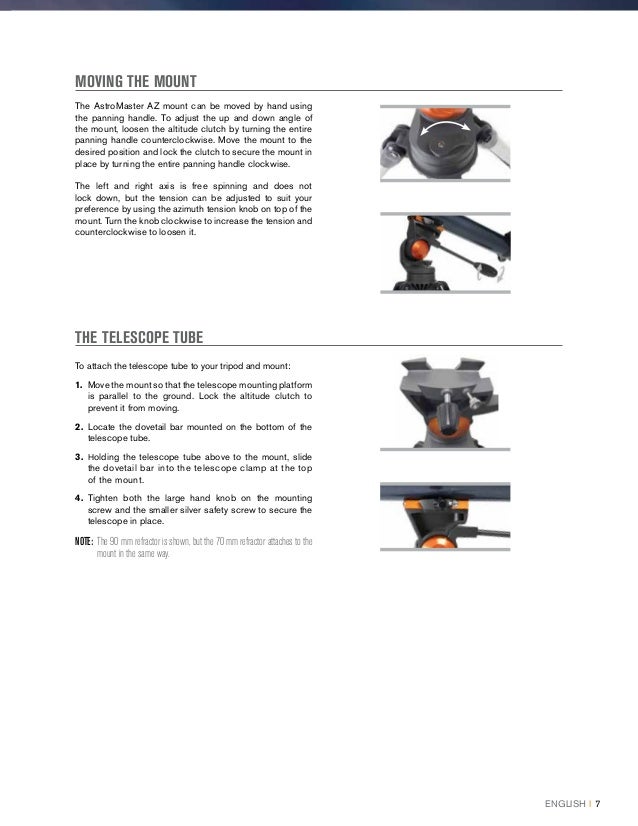 MOVING THE MOUNT

The AstroMaster AZ mount can be moved by hand using the panning handle. To adjust the up and down angle of the mount, loosen the altitude clutch by turning the entire panning handle counterclockwise. Move the mount to the desired position and lock the clutch to secure the mount in place by turning the entire panning handle clockwise.

The left and right axis is free spinning and does not lock down, but the tension can be adjusted to suit your preference by using the azimuth tension knob on top of the mount. Turn the knob clockwise to increase the tension and counterclockwise to loosen it.

THE TELESCOPE TUBE

To attach the telescope tube to your tripod and mount:

1. Move the mount so that the telescope mounting platform is parallel to the ground. Lock the altitude clutch to prevent it from moving.

2. Locate the dovetail bar mounted on the bottom of the telescope tube.

3. Holding the telescope tube above to the mount, slide the dovetail bar into the telescope clamp at the top of the mount.

4. Tighten both the large hand knob on the mounting screw and the smaller silver safety screw to secure the telescope in place.

NOTE: The 90 mm refractor is shown, but the 70 mm refractor attaches to the mount in the same way.

ENGLISH | 7