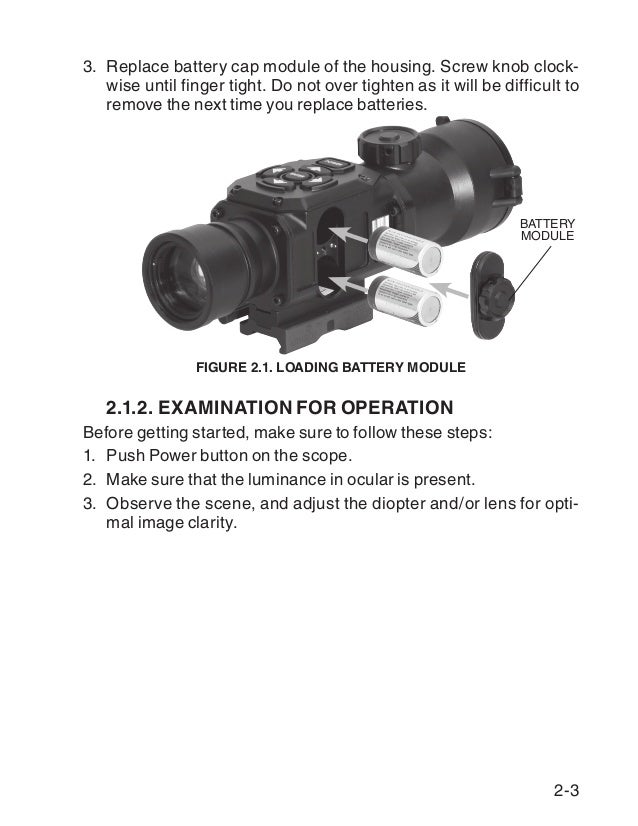 3. Replace battery cap module of the housing. Screw knob clockwise until finger tight. Do not over tighten as it will be difficult to remove the next time you replace batteries.

BATTERY MODULE

FIGURE 2.1. LOADING BATTERY MODULE

2.1.2. EXAMINATION FOR OPERATION

Before getting started, make sure to follow these steps:

1. Push Power button on the scope.

2. Make sure that the luminance in ocular is present.

3. Observe the scene, and adjust the diopter and/or lens for optimal image clarity.

2-3