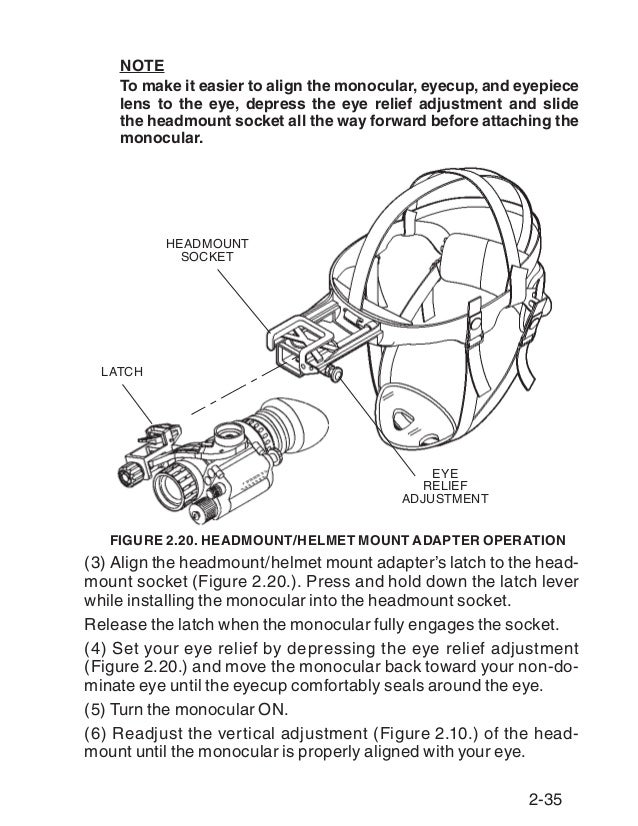 NOTE
To make it easier to align the monocular, eyecup, and eyepiece lens to the eye, depress the eye relief adjustment and slide the headmount socket all the way forward before attaching the monocular.

HEADMOUNT SOCKET

LATCH

EYE RELIEF ADJUSTMENT

FIGURE 2.20. HEADMOUNT/HELMET MOUNT ADAPTER OPERATION

(3) Align the headmount/helmet mount adapter's latch to the headmount socket (Figure 2.20.). Press and hold down the latch lever while installing the monocular into the headmount socket.

Release the latch when the monocular fully engages the socket.

(4) Set your eye relief by depressing the eye relief adjustment (Figure 2.20.) and move the monocular back toward your non-dominate eye until the eyecup comfortably seals around the eye.

(5) Turn the monocular ON.

(6) Readjust the vertical adjustment (Figure 2.10.) of the headmount until the monocular is properly aligned with your eye.

2-35