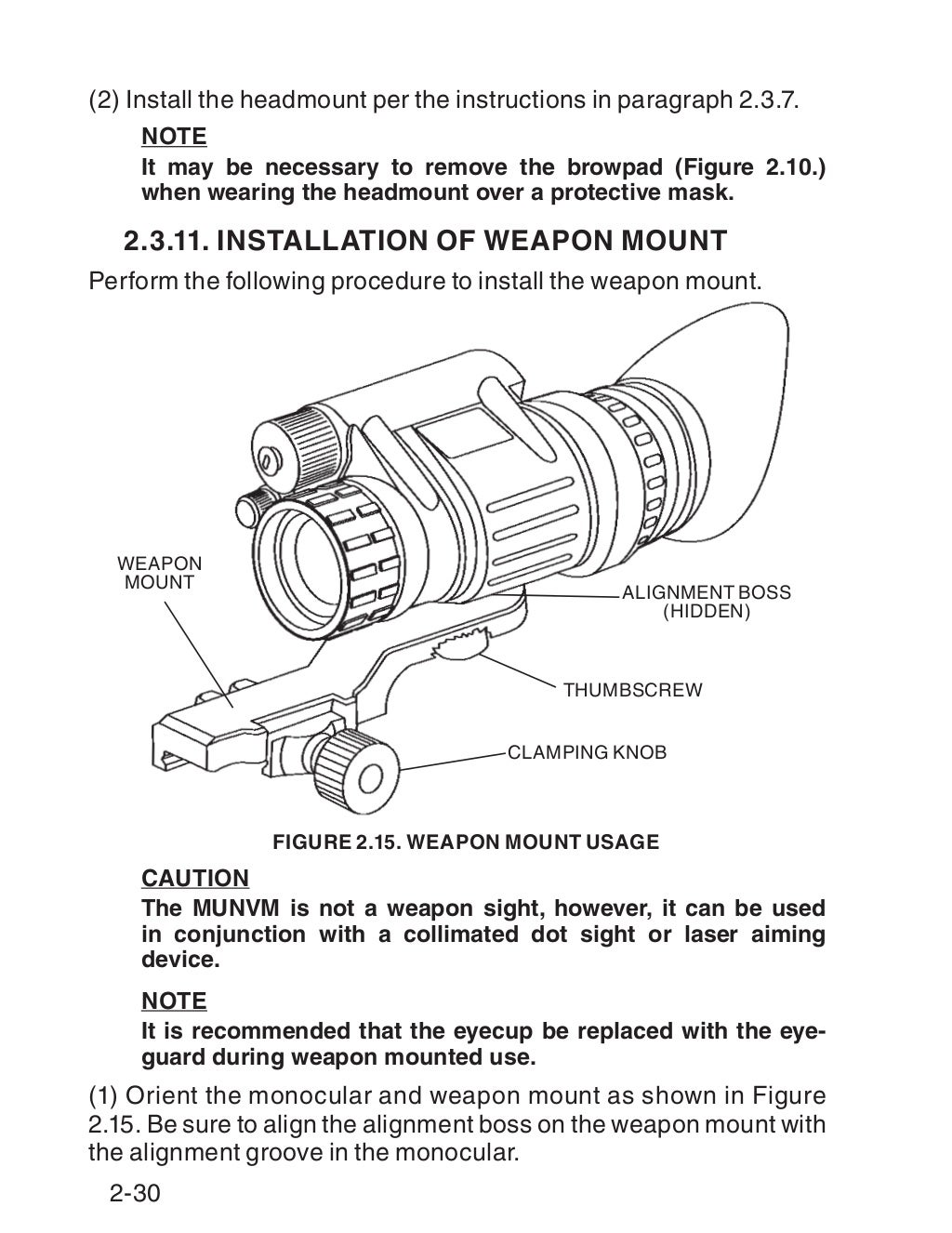 (2) Install the headmount per the instructions in paragraph 2.3.7.

NOTE

It may be necessary to remove the browpad (Figure 2.10.) when wearing the headmount over a protective mask.

2.3.11. INSTALLATION OF WEAPON MOUNT

Perform the following procedure to install the weapon mount.

WEAPON MOUNT

ALIGNMENT BOSS (HIDDEN)

THUMBSCREW

CLAMPING KNOB

FIGURE 2.15. WEAPON MOUNT USAGE

CAUTION

The MUNVM is not a weapon sight, however, it can be used in conjunction with a collimated dot sight or laser aiming device.

NOTE

It is recommended that the eyecup be replaced with the eyeguard during weapon mounted use.

(1) Orient the monocular and weapon mount as shown in Figure 2.15. Be sure to align the alignment boss on the weapon mount with the alignment groove in the monocular.

2-30