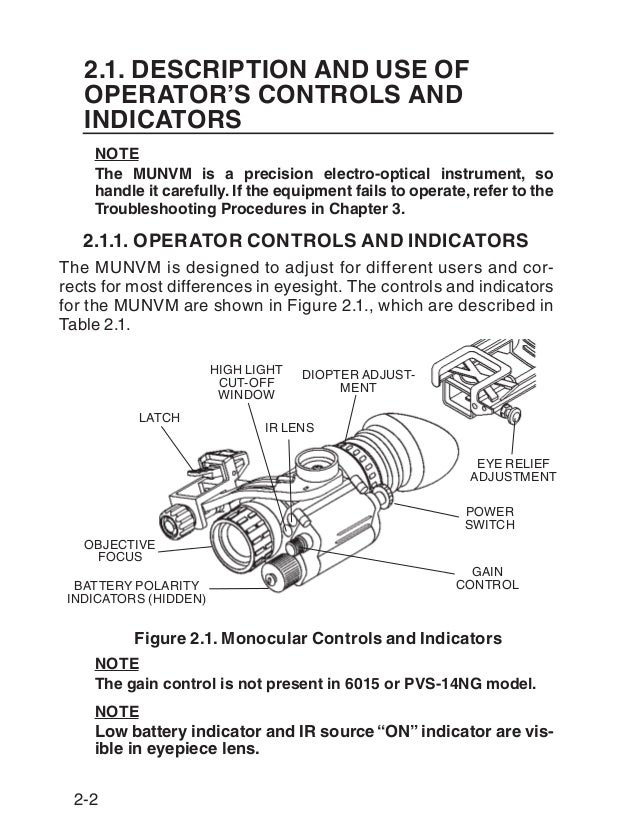 2.1. DESCRIPTION AND USE OF OPERATOR'S CONTROLS AND INDICATORS

NOTE
The MUNVM is a precision electro-optical instrument, so handle it carefully. If the equipment fails to operate, refer to the Troubleshooting Procedures in Chapter 3.

2.1.1. OPERATOR CONTROLS AND INDICATORS

The MUNVM is designed to adjust for different users and corrects for most differences in eyesight. The controls and indicators for the MUNVM are shown in Figure 2.1., which are described in Table 2.1.

HIGH LIGHT CUT-OFF WINDOW
DIOPTER ADJUSTMENT
LATCH
IR LENS
EYE RELIEF ADJUSTMENT
POWER SWITCH
OBJECTIVE FOCUS
GAIN CONTROL
BATTERY POLARITY INDICATORS (HIDDEN)

Figure 2.1. Monocular Controls and Indicators

NOTE
The gain control is not present in 6015 or PVS-14NG model.

NOTE
Low battery indicator and IR source "ON" indicator are visible in eyepiece lens.

2-2