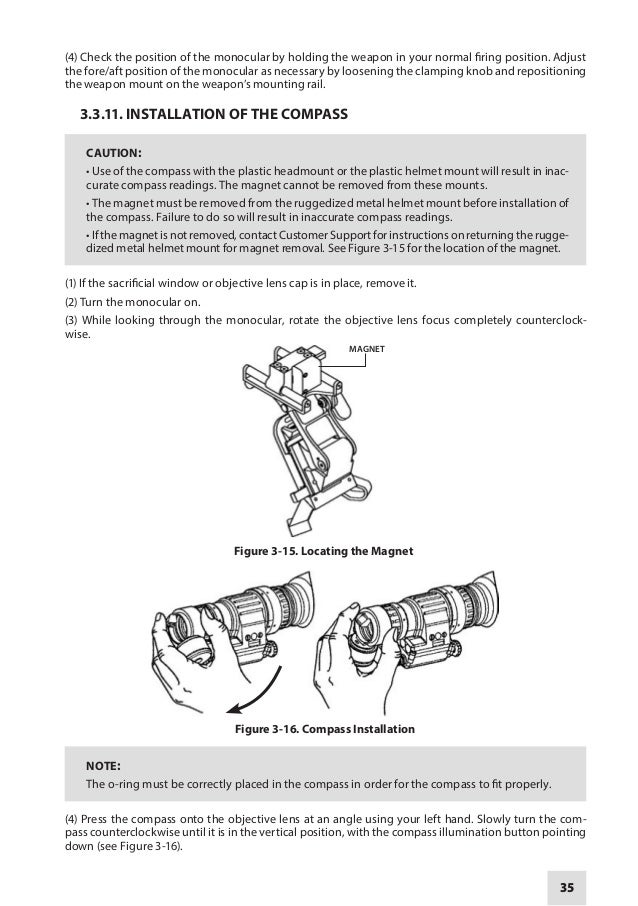 (4) Check the position of the monocular by holding the weapon in your normal firing position. Adjust the fore/aft position of the monocular as necessary by loosening the clamping knob and repositioning the weapon mount on the weapon's mounting rail.

3.3.11. INSTALLATION OF THE COMPASS

CAUTION:

• Use of the compass with the plastic headmount or the plastic helmet mount will result in inaccurate compass readings. The magnet cannot be removed from these mounts.

• The magnet must be removed from the ruggedized metal helmet mount before installation of the compass. Failure to do so will result in inaccurate compass readings.

• If the magnet is not removed, contact Customer Support for instructions on returning the ruggedized metal helmet mount for magnet removal. See Figure 3-15 for the location of the magnet.

(1) If the sacrificial window or objective lens cap is in place, remove it.

(2) Turn the monocular on.

(3) While looking through the monocular, rotate the objective lens focus completely counterclockwise.

MAGNET

Figure 3-15. Locating the Magnet

Figure 3-16. Compass Installation

NOTE:

The o-ring must be correctly placed in the compass in order for the compass to fit properly.

(4) Press the compass onto the objective lens at an angle using your left hand. Slowly turn the compass counterclockwise until it is in the vertical position, with the compass illumination button pointing down (see Figure 3-16).

35