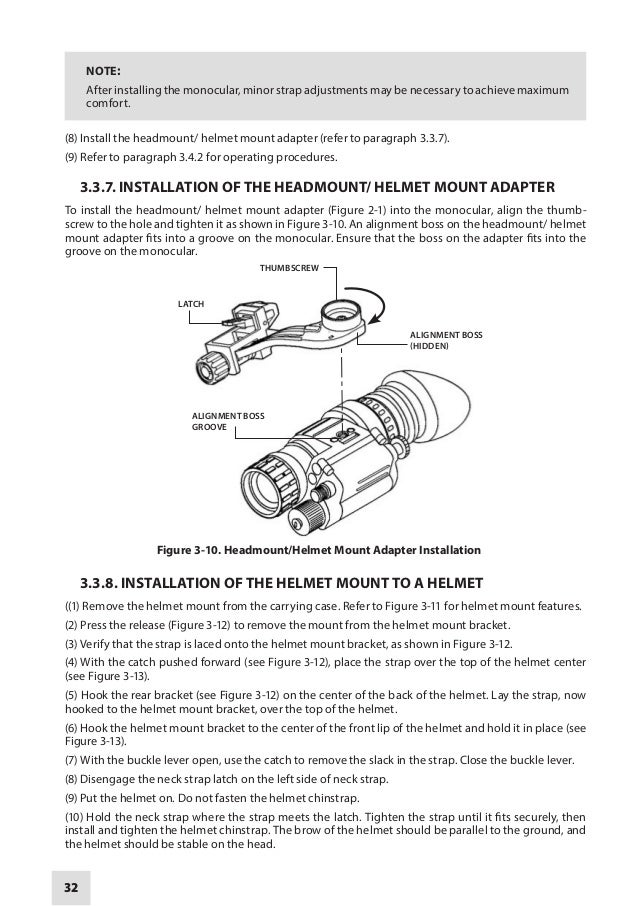 NOTE:
After installing the monocular, minor strap adjustments may be necessary to achieve maximum comfort.

(8) Install the headmount/ helmet mount adapter (refer to paragraph 3.3.7).

(9) Refer to paragraph 3.4.2 for operating procedures.

3.3.7. INSTALLATION OF THE HEADMOUNT/ HELMET MOUNT ADAPTER

To install the headmount/ helmet mount adapter (Figure 2-1) into the monocular, align the thumbscrew to the hole and tighten it as shown in Figure 3-10. An alignment boss on the headmount/ helmet mount adapter fits into a groove on the monocular. Ensure that the boss on the adapter fits into the groove on the monocular.

THUMBSCREW

LATCH

ALIGNMENT BOSS (HIDDEN)

ALIGNMENT BOSS GROOVE

Figure 3-10. Headmount/Helmet Mount Adapter Installation

3.3.8. INSTALLATION OF THE HELMET MOUNT TO A HELMET

((1) Remove the helmet mount from the carrying case. Refer to Figure 3-11 for helmet mount features.

(2) Press the release (Figure 3-12) to remove the mount from the helmet mount bracket.

(3) Verify that the strap is laced onto the helmet mount bracket, as shown in Figure 3-12.

(4) With the catch pushed forward (see Figure 3-12), place the strap over the top of the helmet center (see Figure 3-13).

(5) Hook the rear bracket (see Figure 3-12) on the center of the back of the helmet. Lay the strap, now hooked to the helmet mount bracket, over the top of the helmet.

(6) Hook the helmet mount bracket to the center of the front lip of the helmet and hold it in place (see Figure 3-13).

(7) With the buckle lever open, use the catch to remove the slack in the strap. Close the buckle lever.

(8) Disengage the neck strap latch on the left side of neck strap.

(9) Put the helmet on. Do not fasten the helmet chinstrap.

(10) Hold the neck strap where the strap meets the latch. Tighten the strap until it fits securely, then install and tighten the helmet chinstrap. The brow of the helmet should be parallel to the ground, and the helmet should be stable on the head.

32