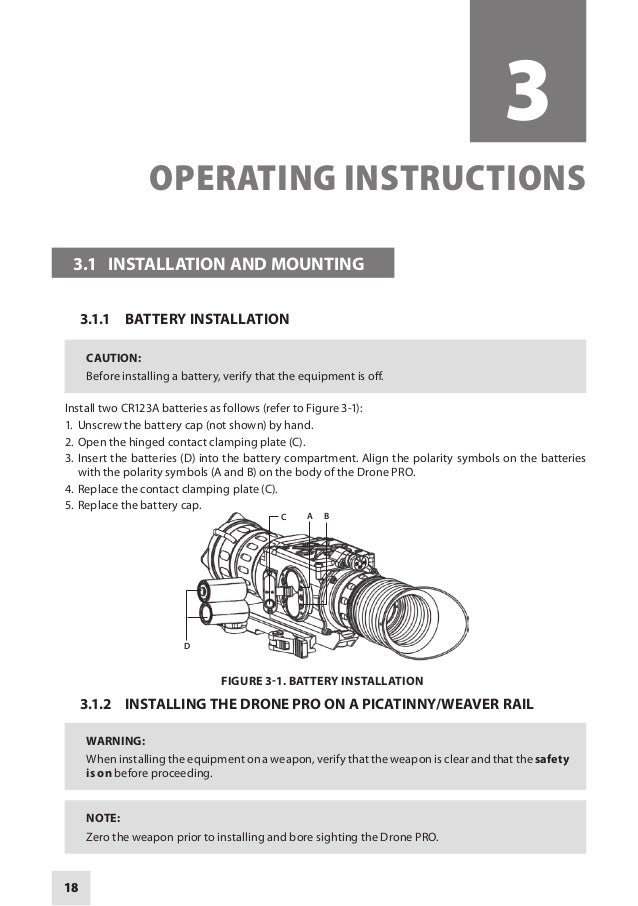 3

OPERATING INSTRUCTIONS

3.1 INSTALLATION AND MOUNTING

3.1.1 BATTERY INSTALLATION

CAUTION:
Before installing a battery, verify that the equipment is off.

Install two CR123A batteries as follows (refer to Figure 3-1):
1. Unscrew the battery cap (not shown) by hand.
2. Open the hinged contact clamping plate (C).
3. Insert the batteries (D) into the battery compartment. Align the polarity symbols on the batteries with the polarity symbols (A and B) on the body of the Drone PRO.
4. Replace the contact clamping plate (C).
5. Replace the battery cap.

C A B

D

FIGURE 3-1. BATTERY INSTALLATION

3.1.2 INSTALLING THE DRONE PRO ON A PICATINNY/WEAVER RAIL

WARNING:
When installing the equipment on a weapon, verify that the weapon is clear and that the safety is on before proceeding.

NOTE:
Zero the weapon prior to installing and bore sighting the Drone PRO.

18