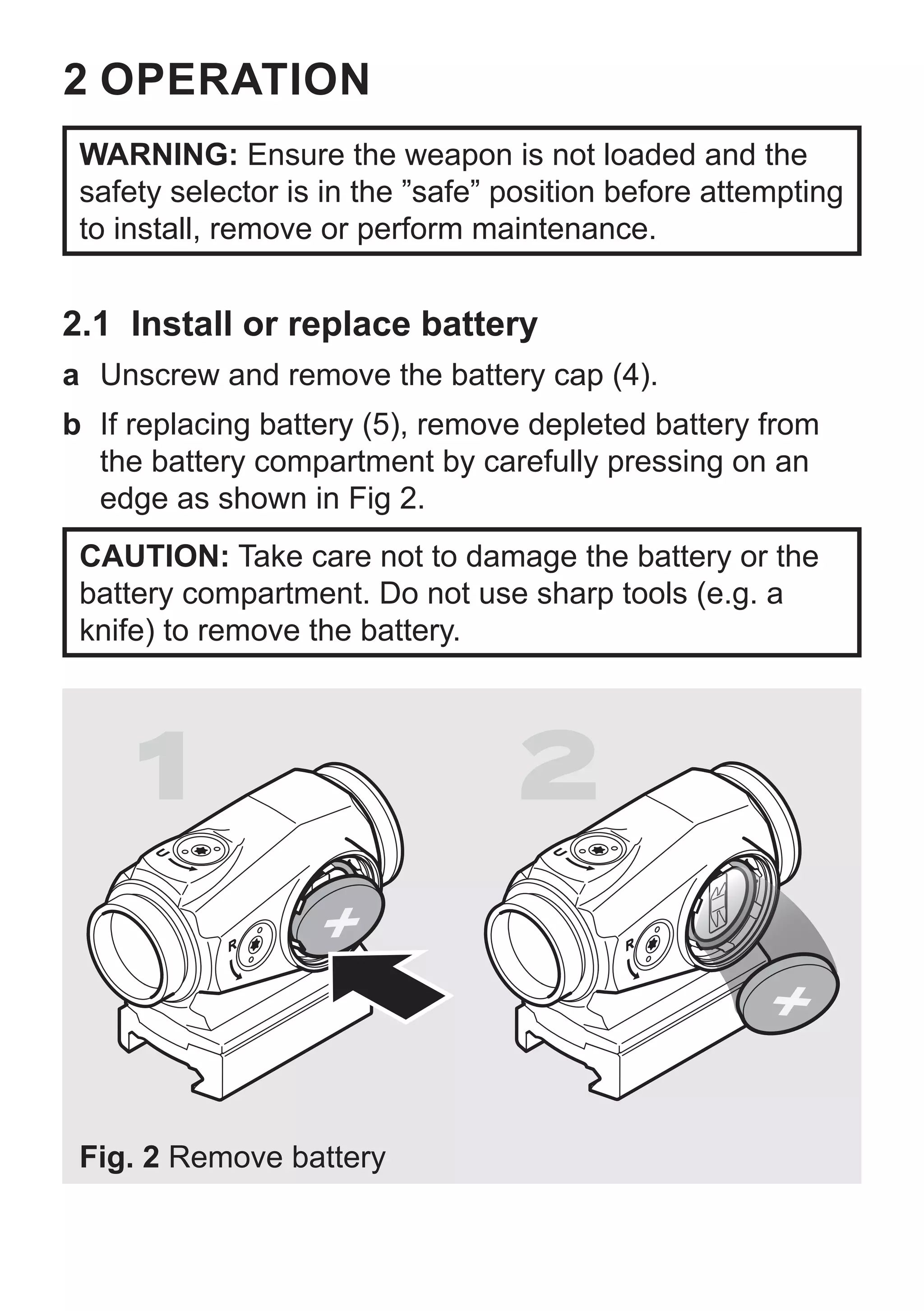 2 OPERATION

WARNING: Ensure the weapon is not loaded and the safety selector is in the ”safe” position before attempting to install, remove or perform maintenance.

2.1 Install or replace battery

a Unscrew and remove the battery cap (4).

b If replacing battery (5), remove depleted battery from the battery compartment by carefully pressing on an edge as shown in Fig 2.

CAUTION: Take care not to damage the battery or the battery compartment. Do not use sharp tools (e.g. a knife) to remove the battery.

1

U

R

+

2

U

R

+

Fig. 2 Remove battery