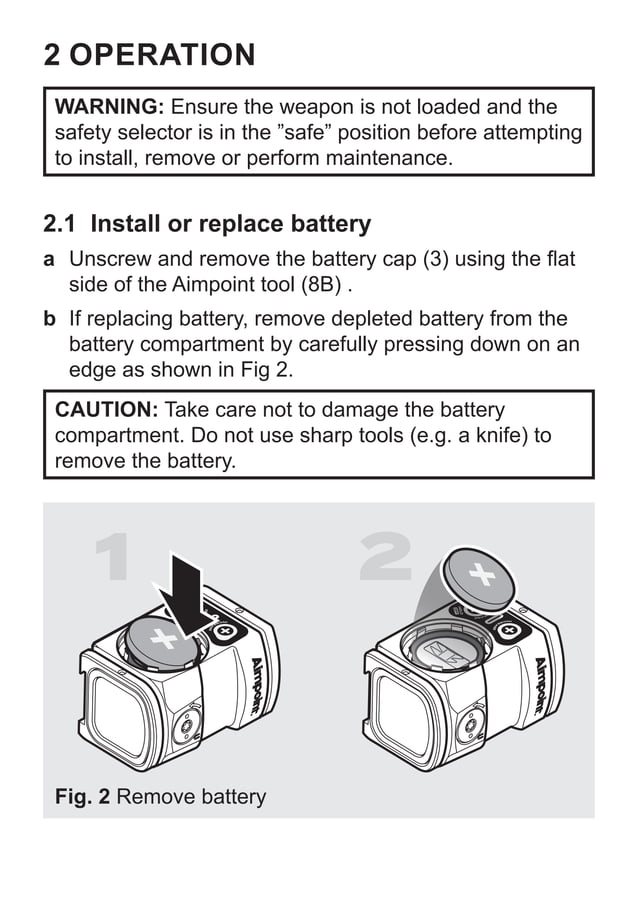 2 OPERATION

WARNING: Ensure the weapon is not loaded and the safety selector is in the ”safe” position before attempting to install, remove or perform maintenance.

2.1 Install or replace battery

a Unscrew and remove the battery cap (3) using the flat side of the Aimpoint tool (8B) .

b If replacing battery, remove depleted battery from the battery compartment by carefully pressing down on an edge as shown in Fig 2.

CAUTION: Take care not to damage the battery compartment. Do not use sharp tools (e.g. a knife) to remove the battery.

1

+

Aimpoint

2

+

Aimpoint

Fig. 2 Remove battery