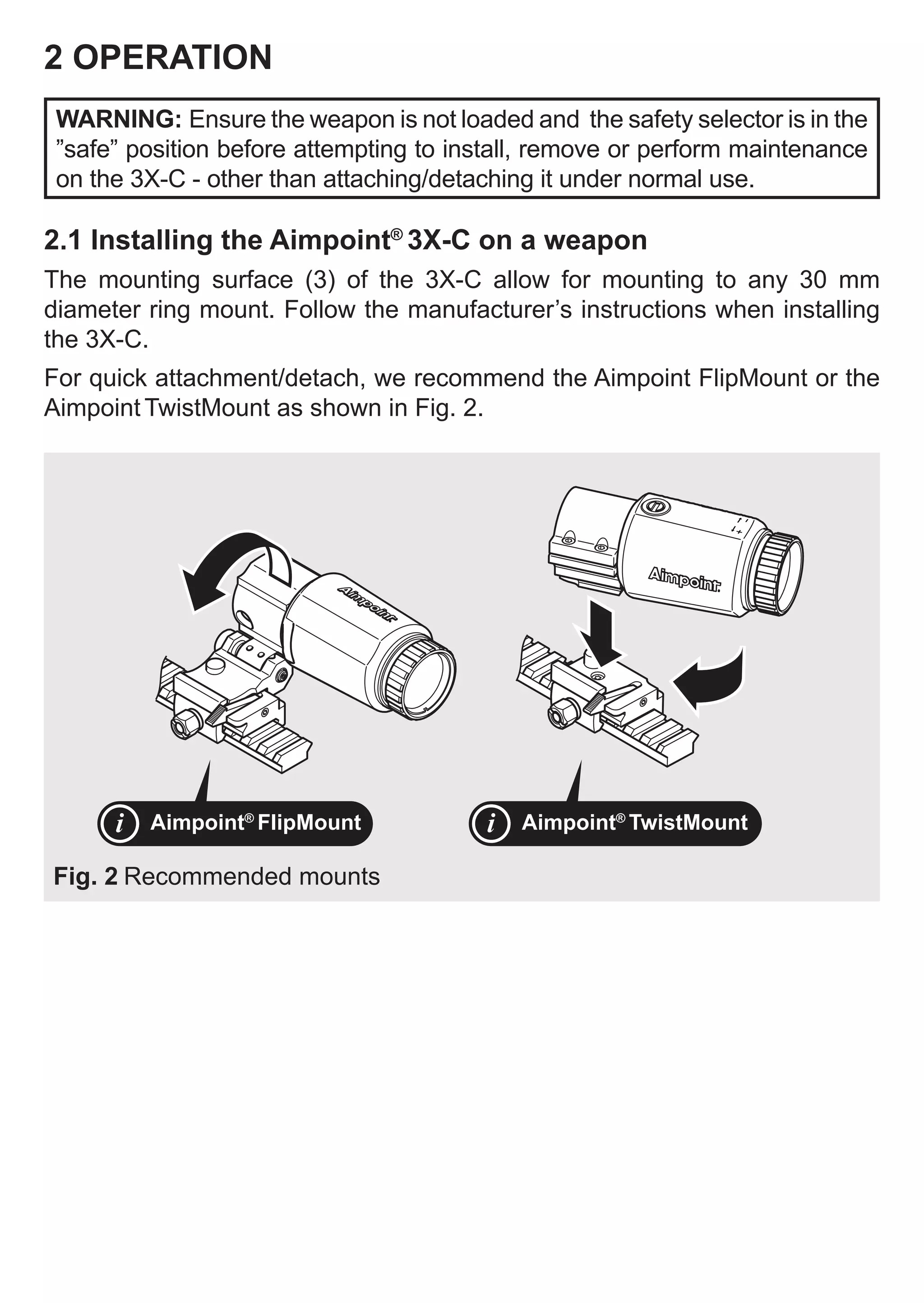 2 OPERATION

WARNING: Ensure the weapon is not loaded and the safety selector is in the ”safe” position before attempting to install, remove or perform maintenance on the 3X-C - other than attaching/detaching it under normal use.

2.1 Installing the Aimpoint® 3X-C on a weapon

The mounting surface (3) of the 3X-C allow for mounting to any 30 mm diameter ring mount. Follow the manufacturer’s instructions when installing the 3X-C.

For quick attachment/detach, we recommend the Aimpoint FlipMount or the Aimpoint TwistMount as shown in Fig. 2.

Aimpoint

Aimpoint

i Aimpoint® FlipMount

i Aimpoint® TwistMount

Fig. 2 Recommended mounts