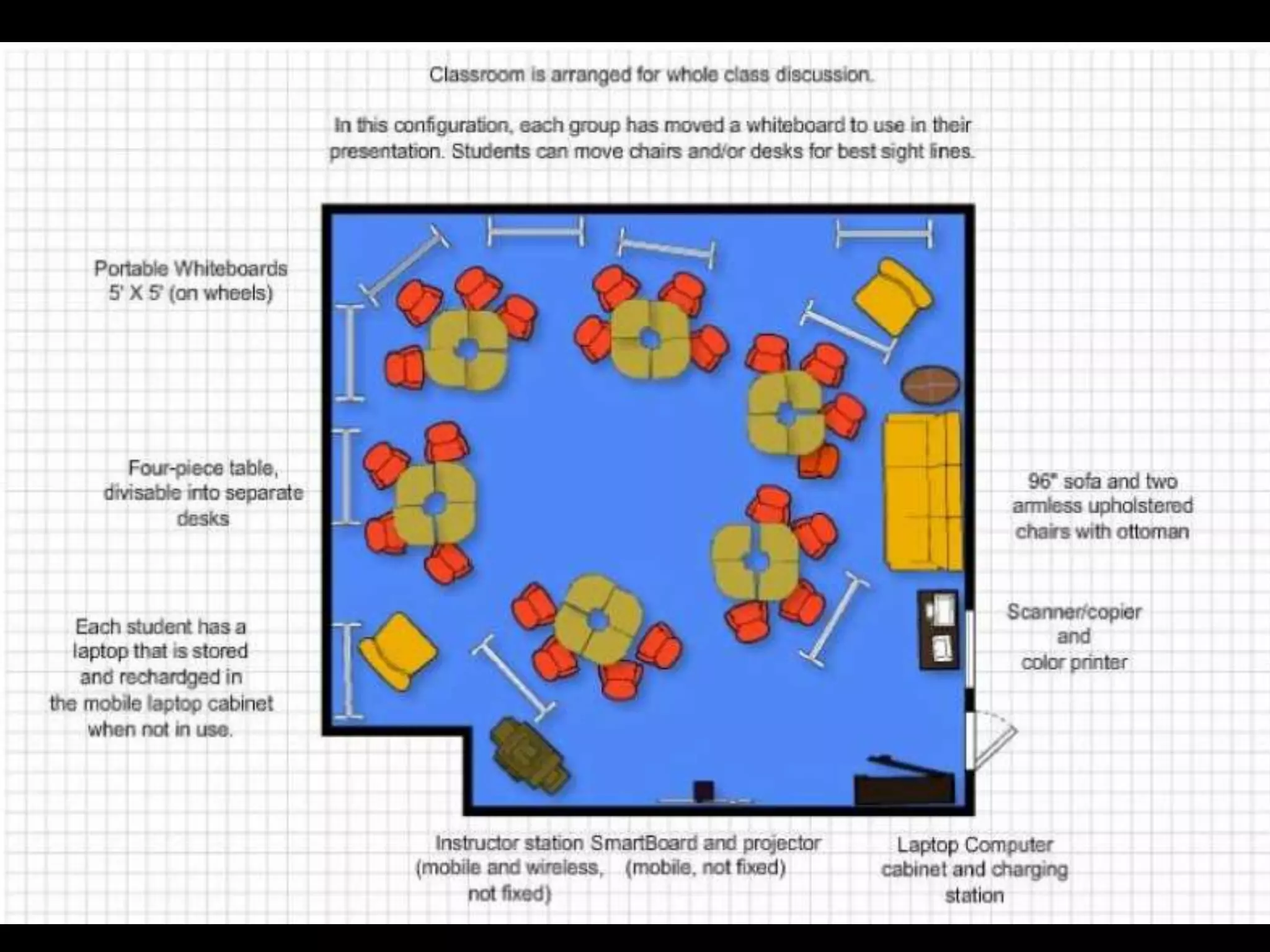 Classroom is arranged for whole class discussion.

In this configuration, each group has moved a whiteboard to use in their presentation. Students can move chairs and/or desks for best sight lines.

Portable Whiteboards 5' X 5' (on wheels)

Four-piece table, divisable into separate desks

Each student has a laptop that is stored and rechardged in the mobile laptop cabinet when not in use.

96" sofa and two armless upholstered chairs with ottoman

Scanner/copier and color printer

Instructor station (mobile and wireless, not fixed)

SmartBoard and projector (mobile, not fixed)

Laptop Computer cabinet and charging station