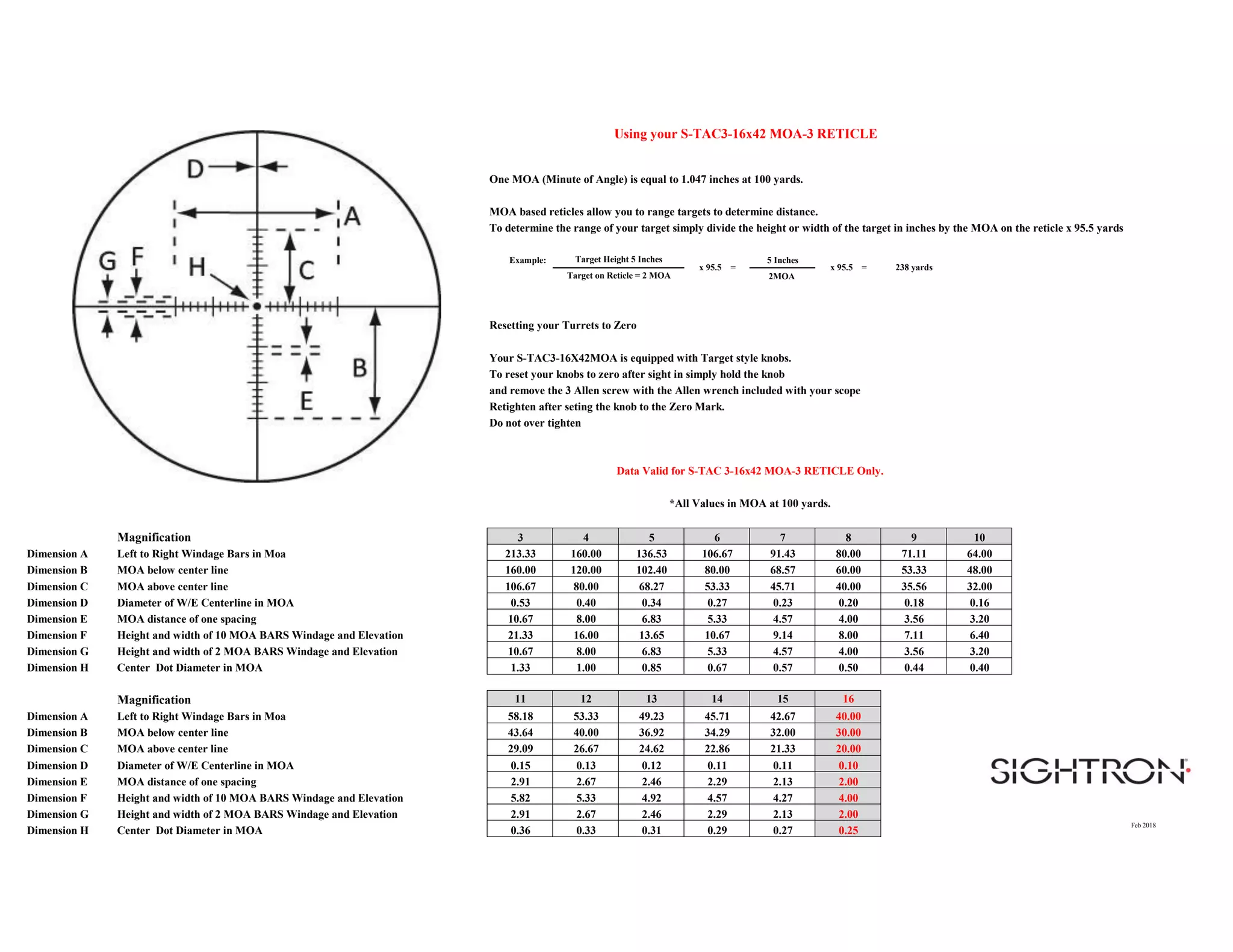 D A G F H C B E

Using your S-TAC3-16x42 MOA-3 RETICLE

One MOA (Minute of Angle) is equal to 1.047 inches at 100 yards.

MOA based reticles allow you to range targets to determine distance.
To determine the range of your target simply divide the height or width of the target in inches by the MOA on the reticle x 95.5 yards

Example: $\frac{\text{Target Height 5 Inches}}{\text{Target on Reticle = 2 MOA}}$ x 95.5 = $\frac{\text{5 Inches}}{\text{2MOA}}$ x 95.5 = 238 yards

Resetting your Turrets to Zero

Your S-TAC3-16X42MOA is equipped with Target style knobs.
To reset your knobs to zero after sight in simply hold the knob
and remove the 3 Allen screw with the Allen wrench included with your scope
Retighten after seting the knob to the Zero Mark.
Do not over tighten

Data Valid for S-TAC 3-16x42 MOA-3 RETICLE Only.

*All Values in MOA at 100 yards.

| | Magnification | 3 | 4 | 5 | 6 | 7 | 8 | 9 | 10 |
|---|---|---|---|---|---|---|---|---|---|
| Dimension A | Left to Right Windage Bars in Moa | 213.33 | 160.00 | 136.53 | 106.67 | 91.43 | 80.00 | 71.11 | 64.00 |
| Dimension B | MOA below center line | 160.00 | 120.00 | 102.40 | 80.00 | 68.57 | 60.00 | 53.33 | 48.00 |
| Dimension C | MOA above center line | 106.67 | 80.00 | 68.27 | 53.33 | 45.71 | 40.00 | 35.56 | 32.00 |
| Dimension D | Diameter of W/E Centerline in MOA | 0.53 | 0.40 | 0.34 | 0.27 | 0.23 | 0.20 | 0.18 | 0.16 |
| Dimension E | MOA distance of one spacing | 10.67 | 8.00 | 6.83 | 5.33 | 4.57 | 4.00 | 3.56 | 3.20 |
| Dimension F | Height and width of 10 MOA BARS Windage and Elevation | 21.33 | 16.00 | 13.65 | 10.67 | 9.14 | 8.00 | 7.11 | 6.40 |
| Dimension G | Height and width of 2 MOA BARS Windage and Elevation | 10.67 | 8.00 | 6.83 | 5.33 | 4.57 | 4.00 | 3.56 | 3.20 |
| Dimension H | Center Dot Diameter in MOA | 1.33 | 1.00 | 0.85 | 0.67 | 0.57 | 0.50 | 0.44 | 0.40 |

| | Magnification | 11 | 12 | 13 | 14 | 15 | 16 |
|---|---|---|---|---|---|---|---|
| Dimension A | Left to Right Windage Bars in Moa | 58.18 | 53.33 | 49.23 | 45.71 | 42.67 | 40.00 |
| Dimension B | MOA below center line | 43.64 | 40.00 | 36.92 | 34.29 | 32.00 | 30.00 |
| Dimension C | MOA above center line | 29.09 | 26.67 | 24.62 | 22.86 | 21.33 | 20.00 |
| Dimension D | Diameter of W/E Centerline in MOA | 0.15 | 0.13 | 0.12 | 0.11 | 0.11 | 0.10 |
| Dimension E | MOA distance of one spacing | 2.91 | 2.67 | 2.46 | 2.29 | 2.13 | 2.00 |
| Dimension F | Height and width of 10 MOA BARS Windage and Elevation | 5.82 | 5.33 | 4.92 | 4.57 | 4.27 | 4.00 |
| Dimension G | Height and width of 2 MOA BARS Windage and Elevation | 2.91 | 2.67 | 2.46 | 2.29 | 2.13 | 2.00 |
| Dimension H | Center Dot Diameter in MOA | 0.36 | 0.33 | 0.31 | 0.29 | 0.27 | 0.25 |

SIGHTRON

Feb 2018