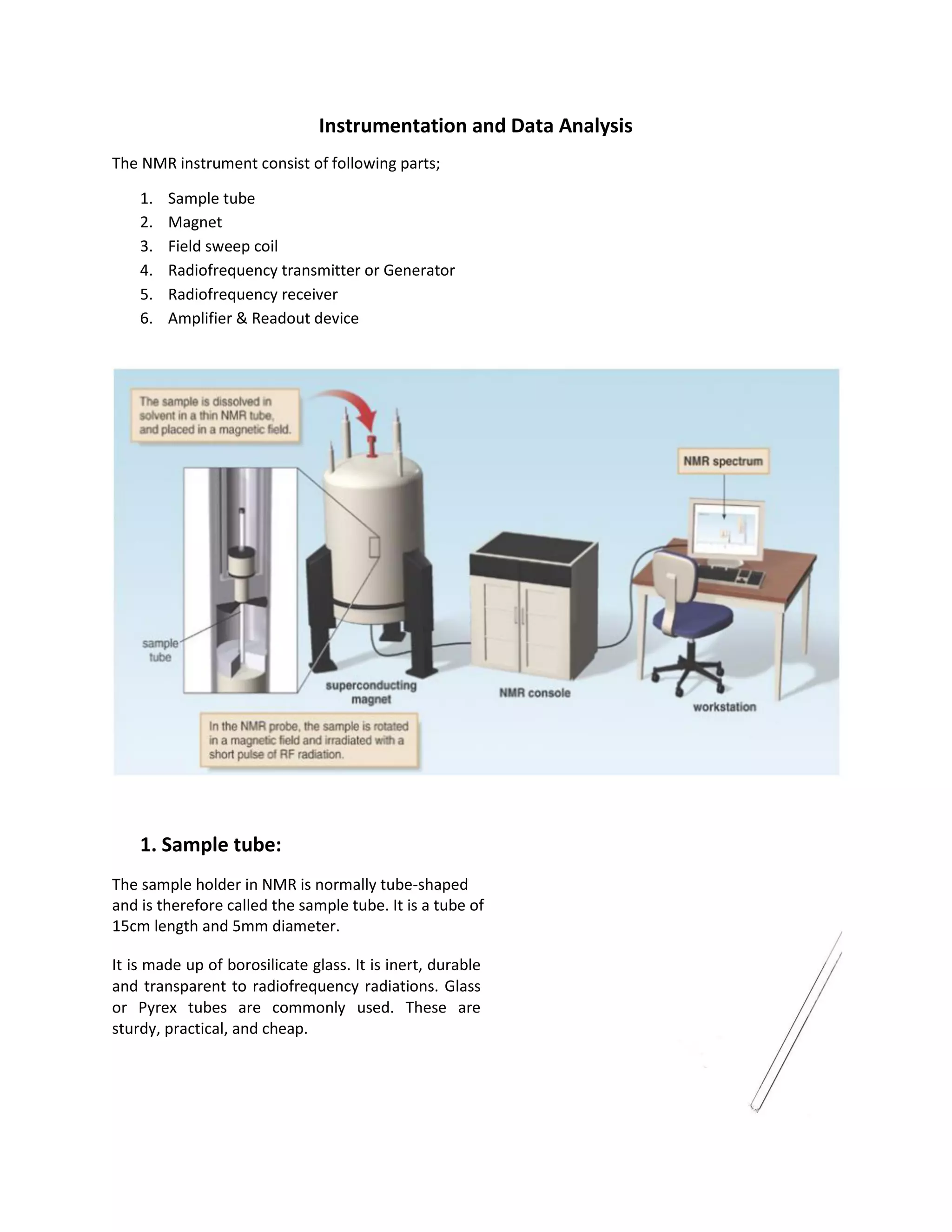 Instrumentation and Data Analysis

The NMR instrument consist of following parts;

1. Sample tube
2. Magnet
3. Field sweep coil
4. Radiofrequency transmitter or Generator
5. Radiofrequency receiver
6. Amplifier & Readout device

The sample is dissolved in solvent in a thin NMR tube, and placed in a magnetic field.

NMR spectrum

sample tube

superconducting magnet

NMR console

workstation

In the NMR probe, the sample is rotated in a magnetic field and irradiated with a short pulse of RF radiation.

1. Sample tube:

The sample holder in NMR is normally tube-shaped and is therefore called the sample tube. It is a tube of 15cm length and 5mm diameter.

It is made up of borosilicate glass. It is inert, durable and transparent to radiofrequency radiations. Glass or Pyrex tubes are commonly used. These are sturdy, practical, and cheap.