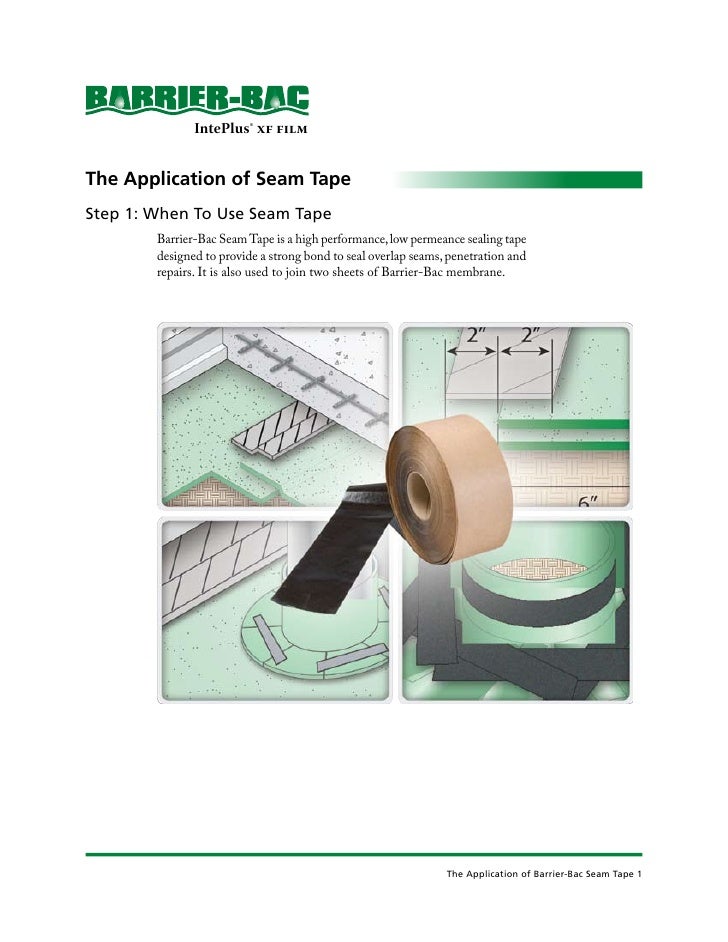 BARRIER-BAC
IntePlus® XF FILM

The Application of Seam Tape

Step 1: When To Use Seam Tape

Barrier-Bac Seam Tape is a high performance, low permeance sealing tape designed to provide a strong bond to seal overlap seams, penetration and repairs. It is also used to join two sheets of Barrier-Bac membrane.

2″ 2″

6″

The Application of Barrier-Bac Seam Tape 1