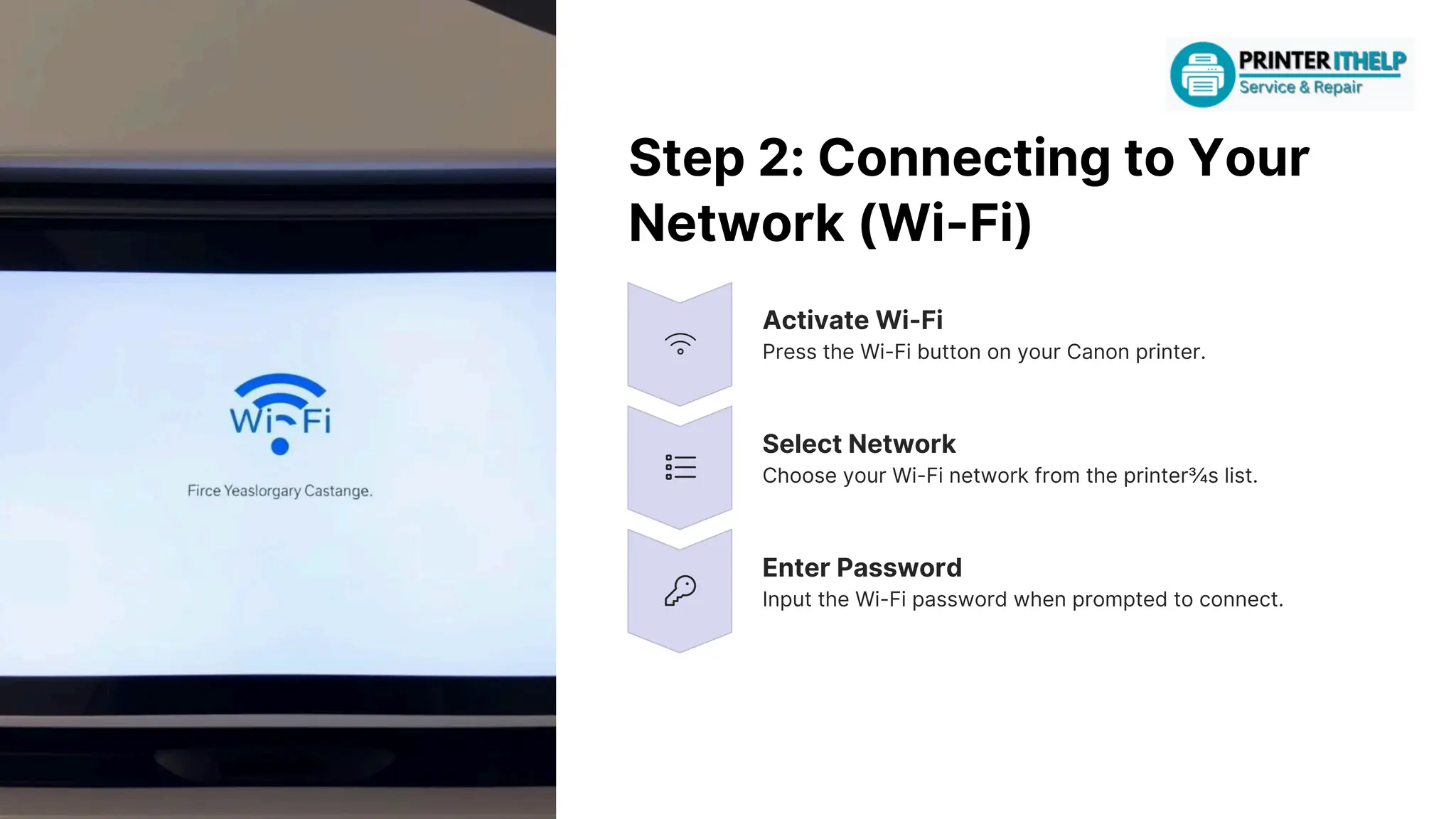 Wi-Fi

Firce Yeaslorgary Castange.

PRINTER ITHELP
Service & Repair

Step 2: Connecting to Your Network (Wi-Fi)

Activate Wi-Fi
Press the Wi-Fi button on your Canon printer.

Select Network
Choose your Wi-Fi network from the printer¾s list.

Enter Password
Input the Wi-Fi password when prompted to connect.