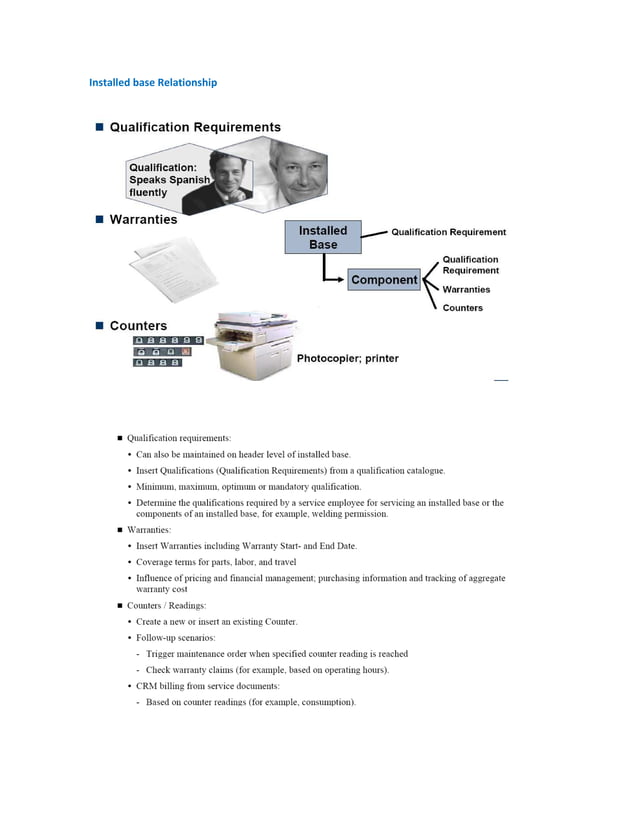 Installed base Relationship

■ Qualification Requirements

Qualification: Speaks Spanish fluently

■ Warranties

Installed Base

Qualification Requirement

Component

Qualification Requirement

Warranties

Counters

■ Counters

Photocopier; printer

■ Qualification requirements:

• Can also be maintained on header level of installed base.

• Insert Qualifications (Qualification Requirements) from a qualification catalogue.

• Minimum, maximum, optimum or mandatory qualification.

• Determine the qualifications required by a service employee for servicing an installed base or the components of an installed base, for example, welding permission.

■ Warranties:

• Insert Warranties including Warranty Start- and End Date.

• Coverage terms for parts, labor, and travel

• Influence of pricing and financial management; purchasing information and tracking of aggregate warranty cost

■ Counters / Readings:

• Create a new or insert an existing Counter.

• Follow-up scenarios:

- Trigger maintenance order when specified counter reading is reached

- Check warranty claims (for example, based on operating hours).

• CRM billing from service documents:

- Based on counter readings (for example, consumption).