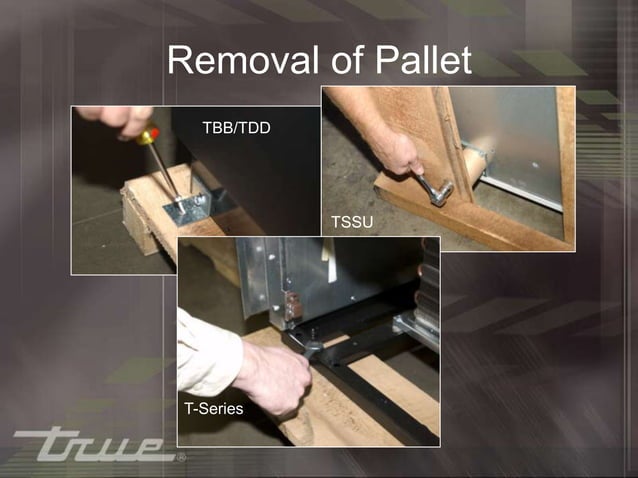 Removal of Pallet

TBB/TDD

TSSU

T-Series

true®