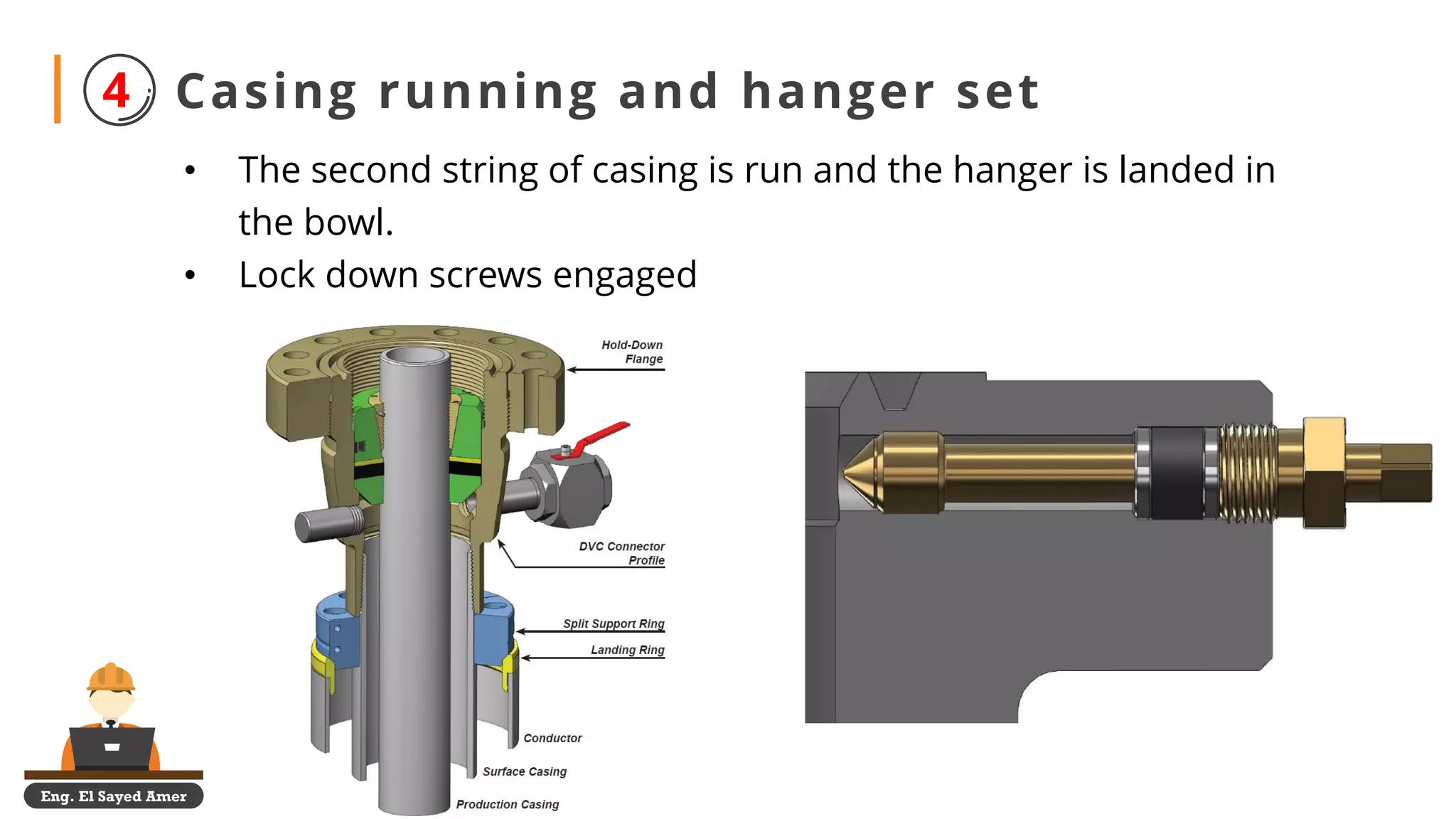 4 Casing running and hanger set

• The second string of casing is run and the hanger is landed in the bowl.
• Lock down screws engaged

Hold-Down Flange

DVC Connector Profile

Split Support Ring

Landing Ring

Conductor

Surface Casing

Production Casing

Eng. El Sayed Amer