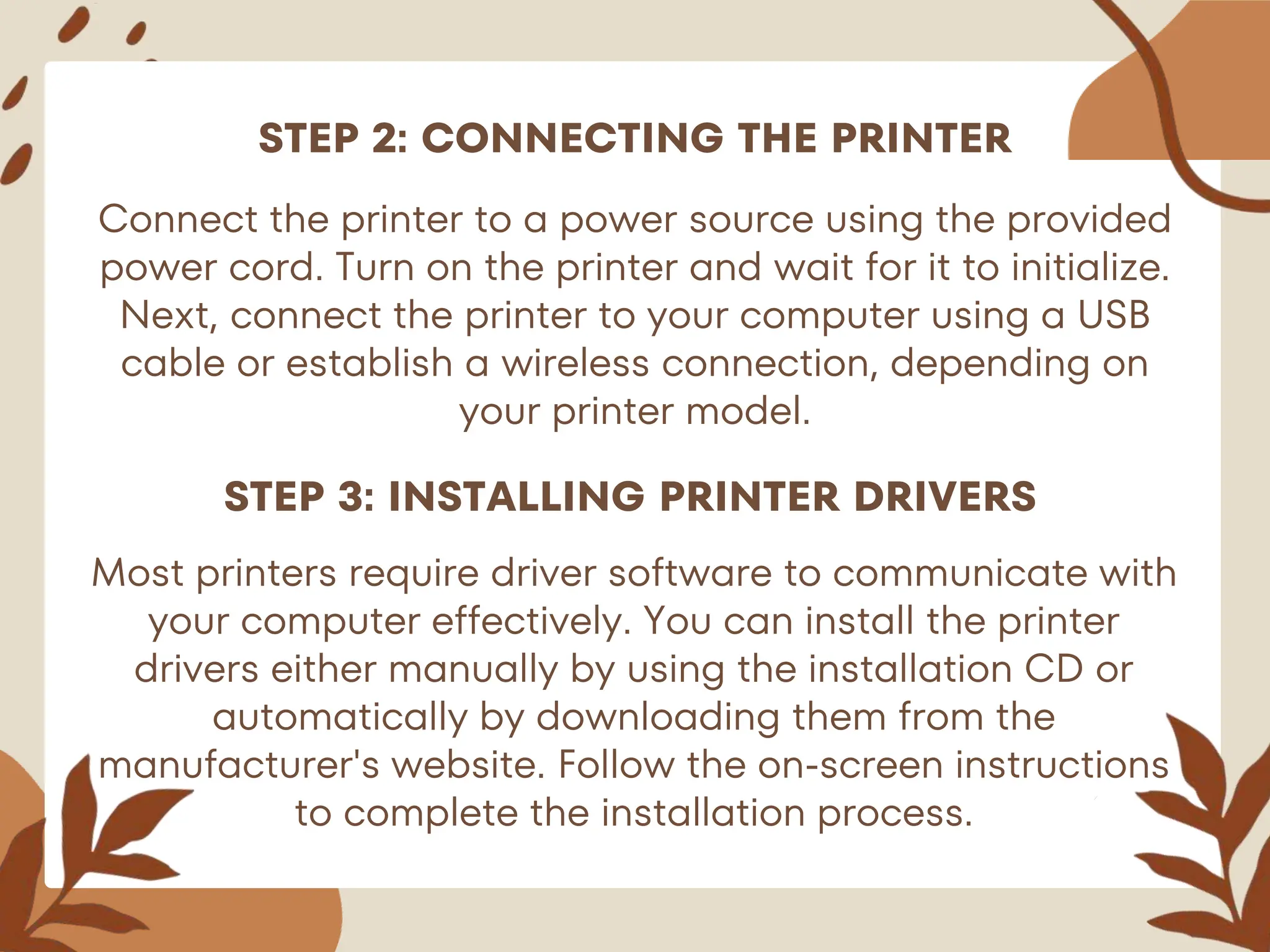 STEP 2: CONNECTING THE PRINTER

Connect the printer to a power source using the provided power cord. Turn on the printer and wait for it to initialize. Next, connect the printer to your computer using a USB cable or establish a wireless connection, depending on your printer model.

STEP 3: INSTALLING PRINTER DRIVERS

Most printers require driver software to communicate with your computer effectively. You can install the printer drivers either manually by using the installation CD or automatically by downloading them from the manufacturer's website. Follow the on-screen instructions to complete the installation process.