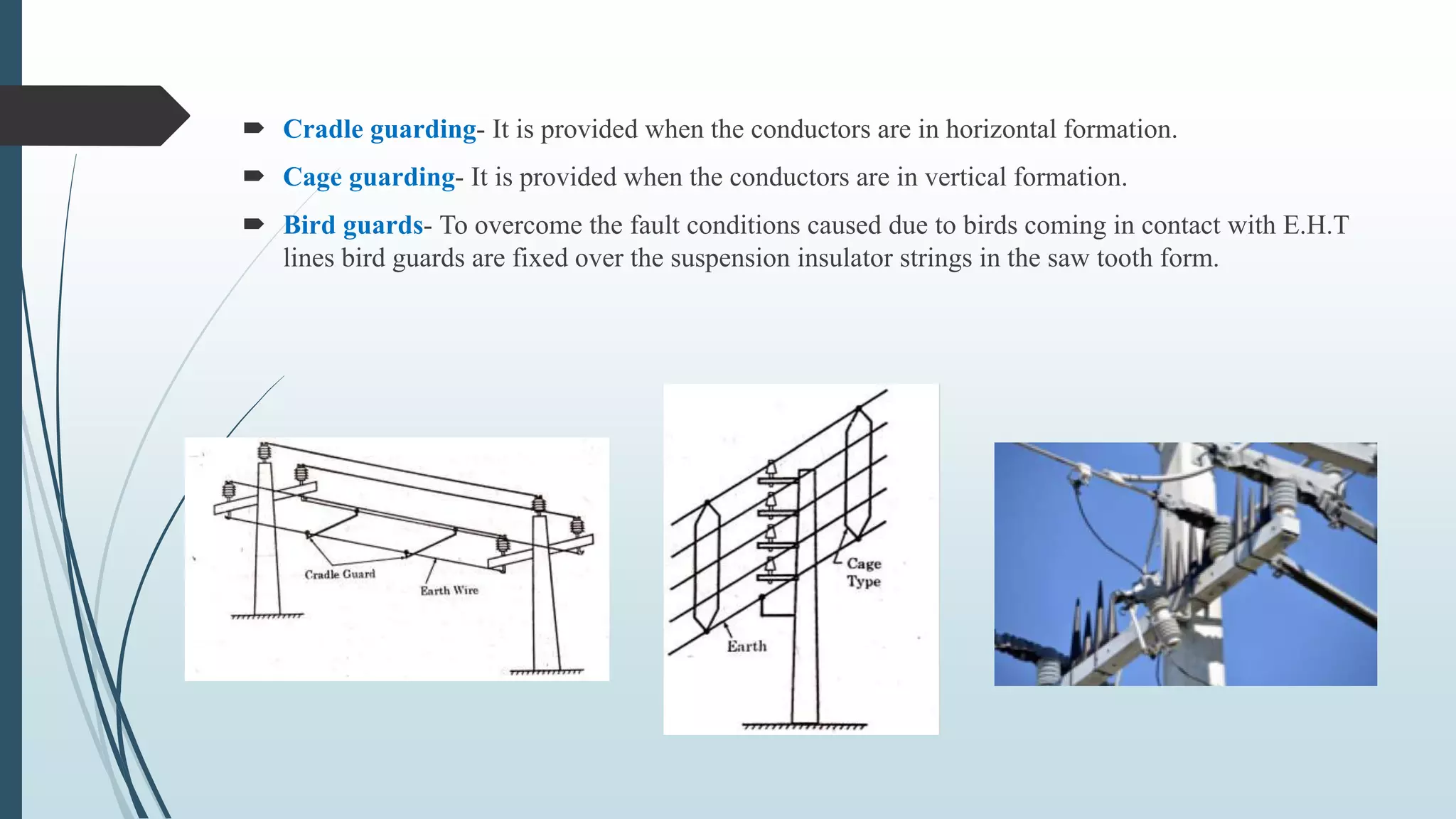 Cradle guarding- It is provided when the conductors are in horizontal formation.

Cage guarding- It is provided when the conductors are in vertical formation.

Bird guards- To overcome the fault conditions caused due to birds coming in contact with E.H.T lines bird guards are fixed over the suspension insulator strings in the saw tooth form.

Cradle Guard

Earth Wire

Cage Type

Earth