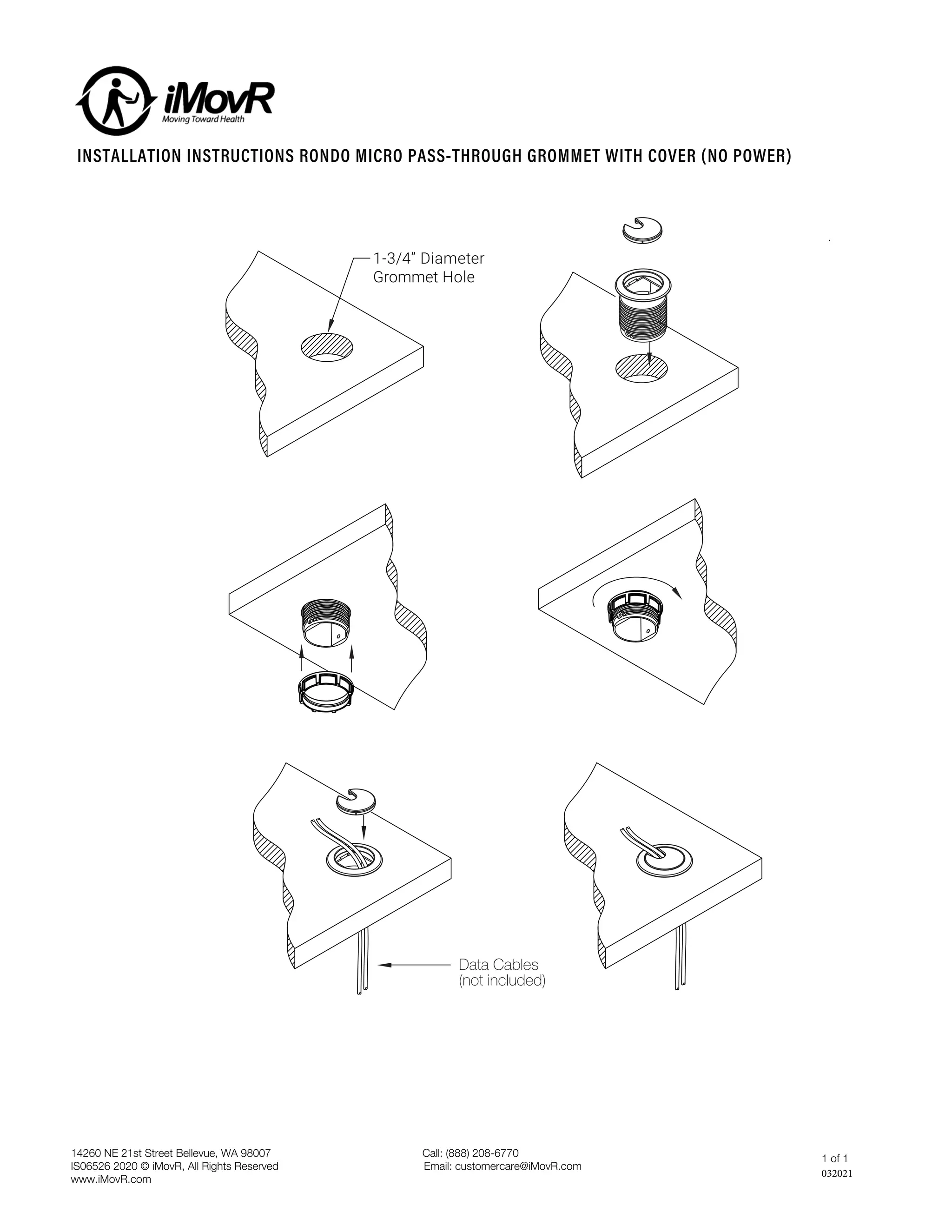 iMovR
Moving Toward Health

INSTALLATION INSTRUCTIONS RONDO MICRO PASS-THROUGH GROMMET WITH COVER (NO POWER)

1-3/4" Diameter Grommet Hole

Data Cables (not included)

14260 NE 21st Street Bellevue, WA 98007
IS06526 2020 © iMovR, All Rights Reserved
www.iMovR.com

Call: (888) 208-6770
Email: customercare@iMovR.com

1 of 1
032021