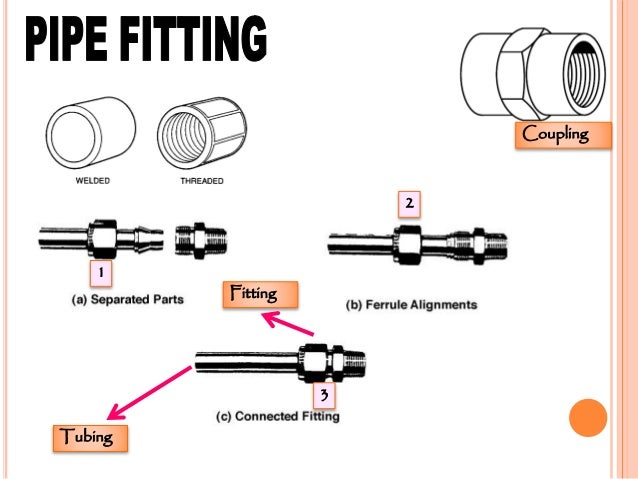 PIPE FITTING

Coupling

WELDED

THREADED

2

1

(a) Separated Parts

Fitting

(b) Ferrule Alignments

3

(c) Connected Fitting

Tubing