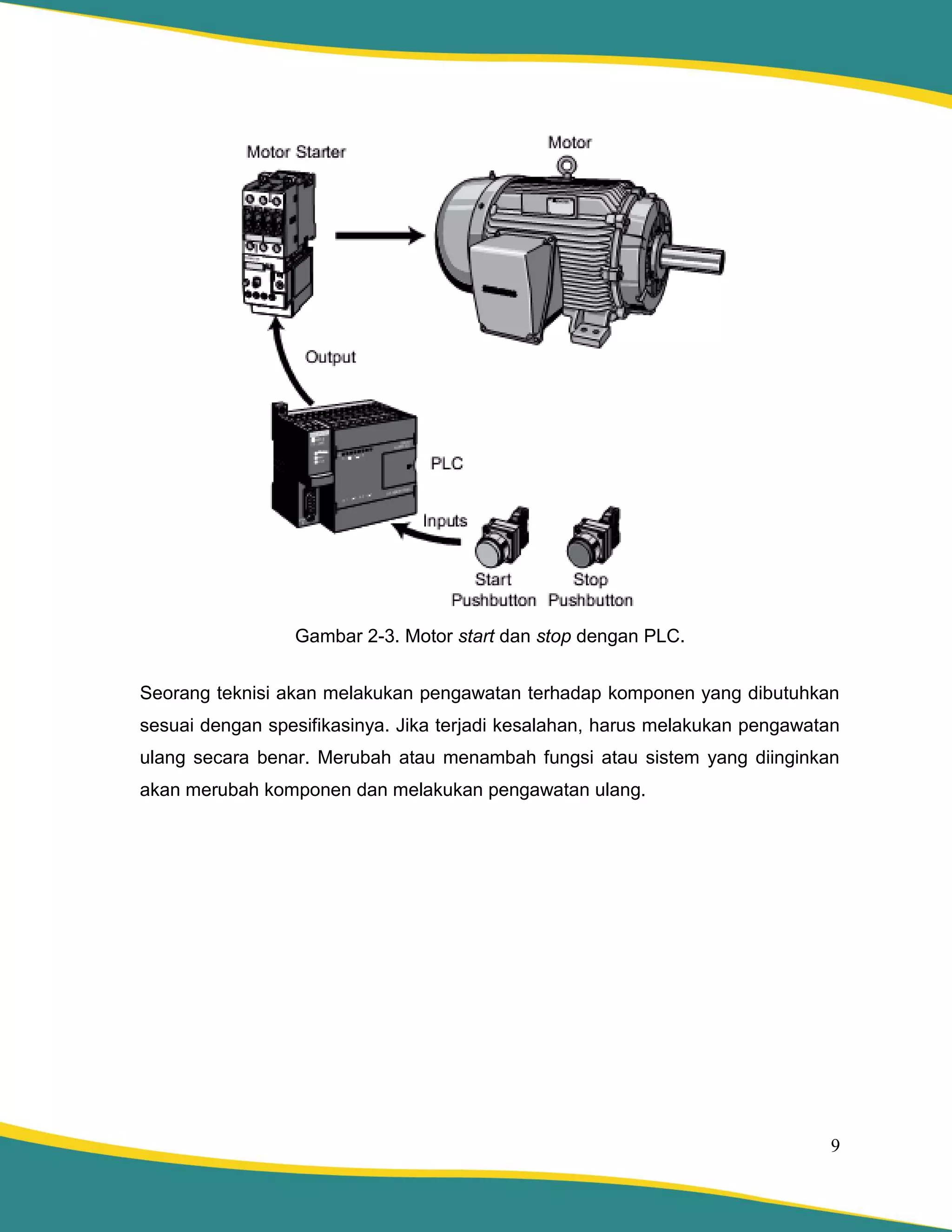 Motor Starter

Motor

Output

PLC

Inputs

Start Pushbutton

Stop Pushbutton

Gambar 2-3. Motor start dan stop dengan PLC.

Seorang teknisi akan melakukan pengawatan terhadap komponen yang dibutuhkan sesuai dengan spesifikasinya. Jika terjadi kesalahan, harus melakukan pengawatan ulang secara benar. Merubah atau menambah fungsi atau sistem yang diinginkan akan merubah komponen dan melakukan pengawatan ulang.

9