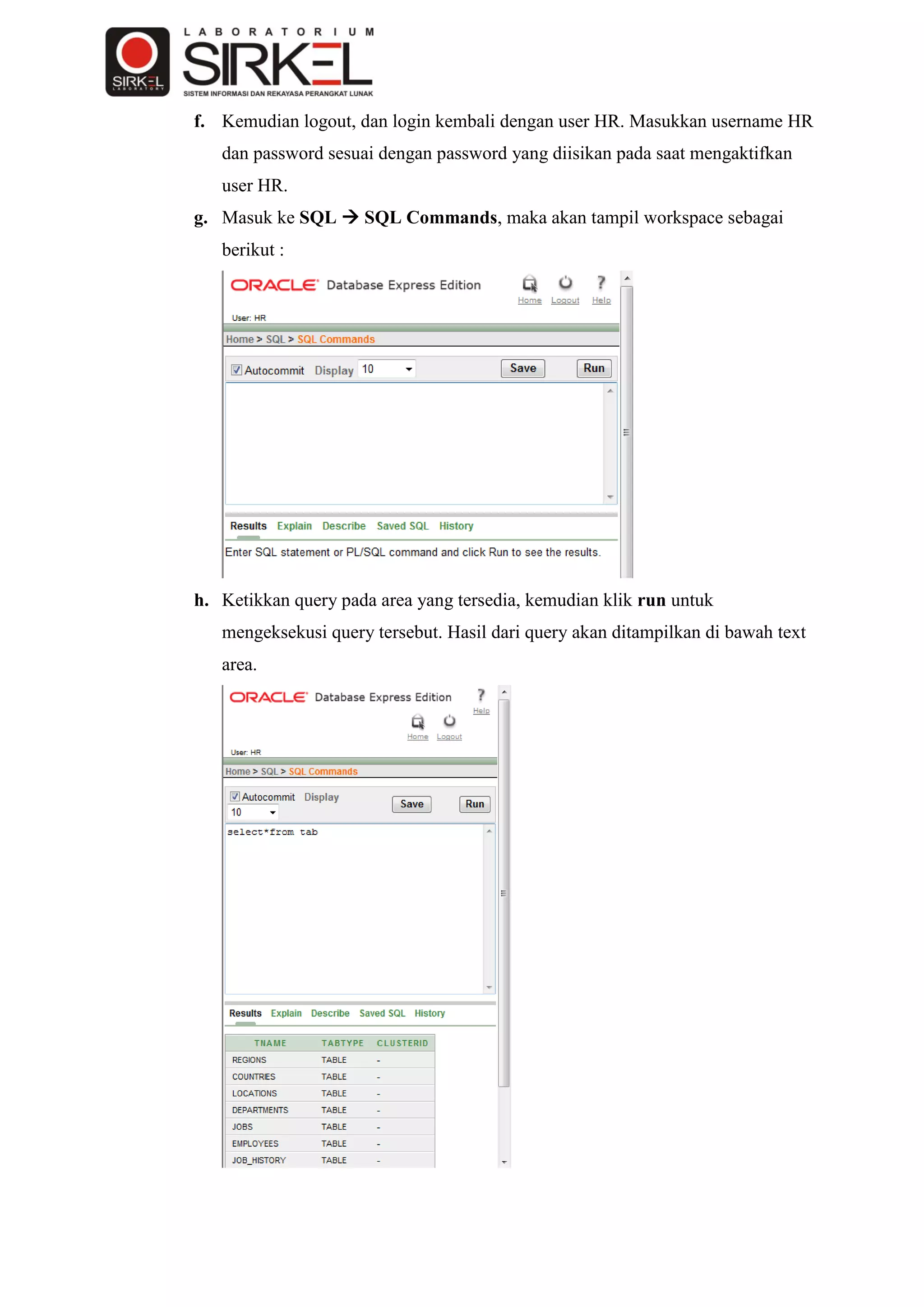 SIRKEL
LABORATORY

LABORATORIUM
SIRKEL
SISTEM INFORMASI DAN REKAYASA PERANGKAT LUNAK

f. Kemudian logout, dan login kembali dengan user HR. Masukkan username HR dan password sesuai dengan password yang diisikan pada saat mengaktifkan user HR.

g. Masuk ke **SQL → SQL Commands**, maka akan tampil workspace sebagai berikut :

ORACLE Database Express Edition
Home Logout Help
User: HR
Home > SQL > SQL Commands
Autocommit Display 10 Save Run
Results Explain Describe Saved SQL History
Enter SQL statement or PL/SQL command and click Run to see the results.

h. Ketikkan query pada area yang tersedia, kemudian klik **run** untuk mengeksekusi query tersebut. Hasil dari query akan ditampilkan di bawah text area.

ORACLE Database Express Edition
Help
Home Logout
User: HR
Home > SQL > SQL Commands
Autocommit Display
10 Save Run
select*from tab
Results Explain Describe Saved SQL History

| TNAME | TABTYPE | CLUSTERID |
|---|---|---|
| REGIONS | TABLE | - |
| COUNTRIES | TABLE | - |
| LOCATIONS | TABLE | - |
| DEPARTMENTS | TABLE | - |
| JOBS | TABLE | - |
| EMPLOYEES | TABLE | - |
| JOB_HISTORY | TABLE | - |