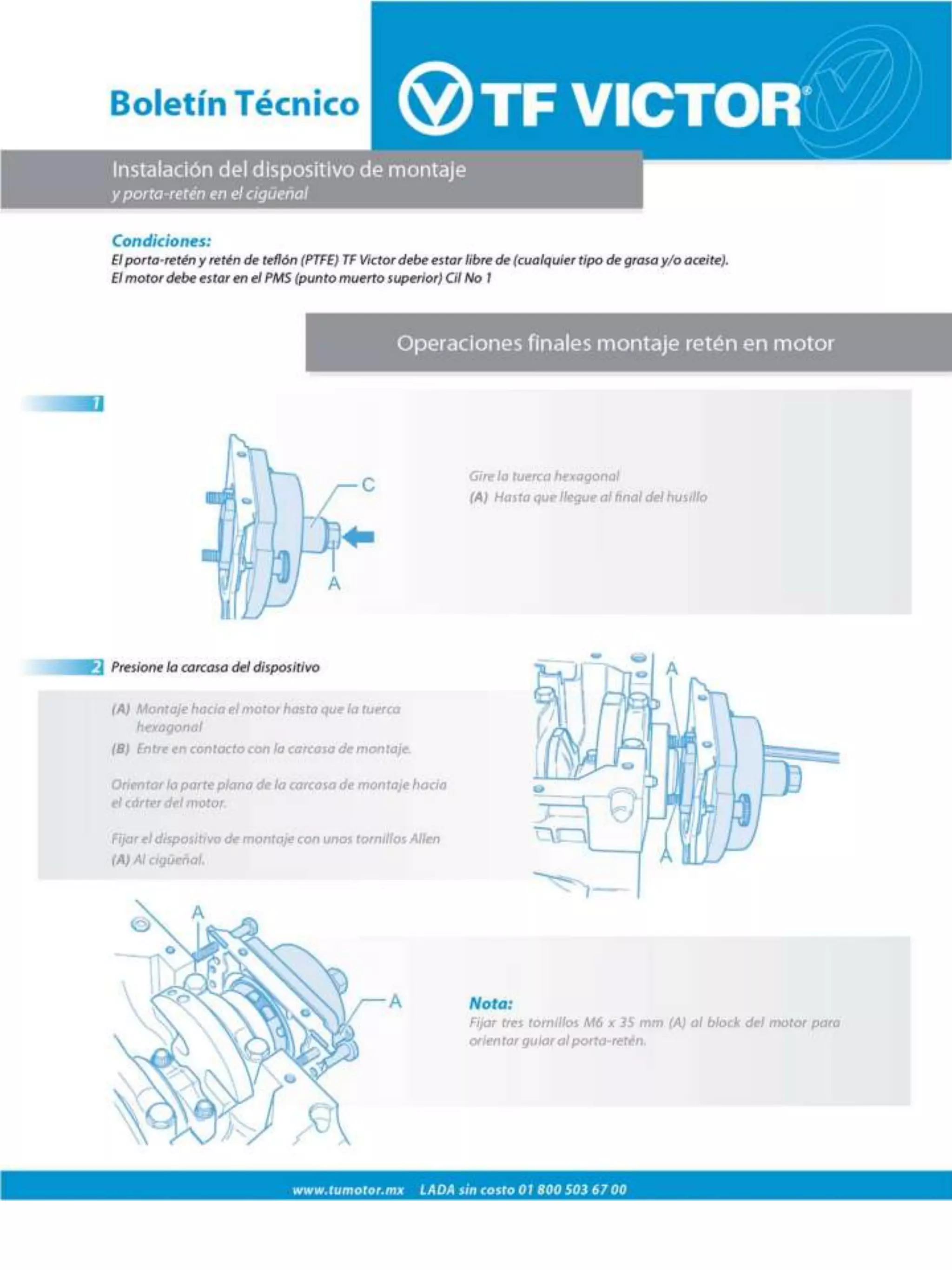 Boletín Técnico

TF VICTOR®

Instalación del dispositivo de montaje
y porta-retén en el cigüeñal

Condiciones:
El porta-retén y retén de teflón (PTFE) TF Victor debe estar libre de (cualquier tipo de grasa y/o aceite).
El motor debe estar en el PMS (punto muerto superior) Cil No 1

Operaciones finales montaje retén en motor

1

C

A

Gire la tuerca hexagonal
(A) Hasta que llegue al final del husillo

2 Presione la carcasa del dispositivo

(A) Montaje hacia el motor hasta que la tuerca hexagonal
(B) Entre en contacto con la carcasa de montaje.

Orientar la parte plana de la carcasa de montaje hacia el cárter del motor.

Fijar el dispositivo de montaje con unos tornillos Allen
(A) Al cigüeñal.

A

A

A

A

Nota:
Fijar tres tornillos M6 x 35 mm (A) al block del motor para orientar guiar al porta-retén.

www.tumotor.mx LADA sin costo 01 800 503 67 00