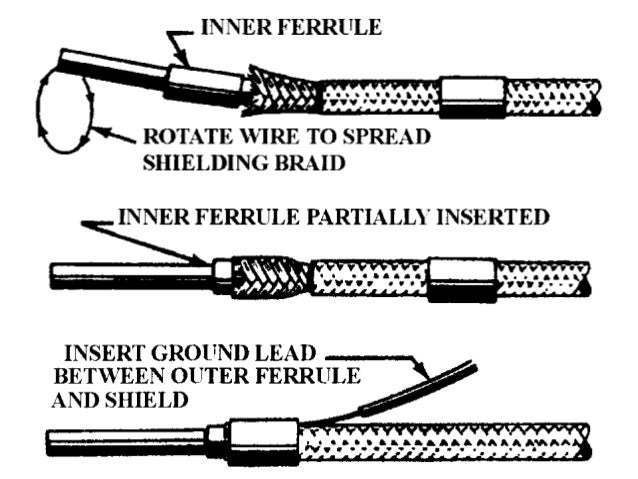 INNER FERRULE

ROTATE WIRE TO SPREAD SHIELDING BRAID

INNER FERRULE PARTIALLY INSERTED

INSERT GROUND LEAD BETWEEN OUTER FERRULE AND SHIELD