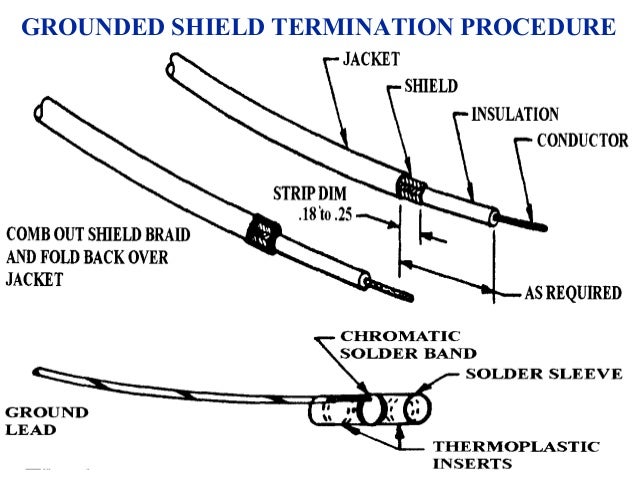 GROUNDED SHIELD TERMINATION PROCEDURE

JACKET

SHIELD

INSULATION

CONDUCTOR

STRIP DIM .18 to .25

COMB OUT SHIELD BRAID AND FOLD BACK OVER JACKET

AS REQUIRED

CHROMATIC SOLDER BAND

SOLDER SLEEVE

GROUND LEAD

THERMOPLASTIC INSERTS